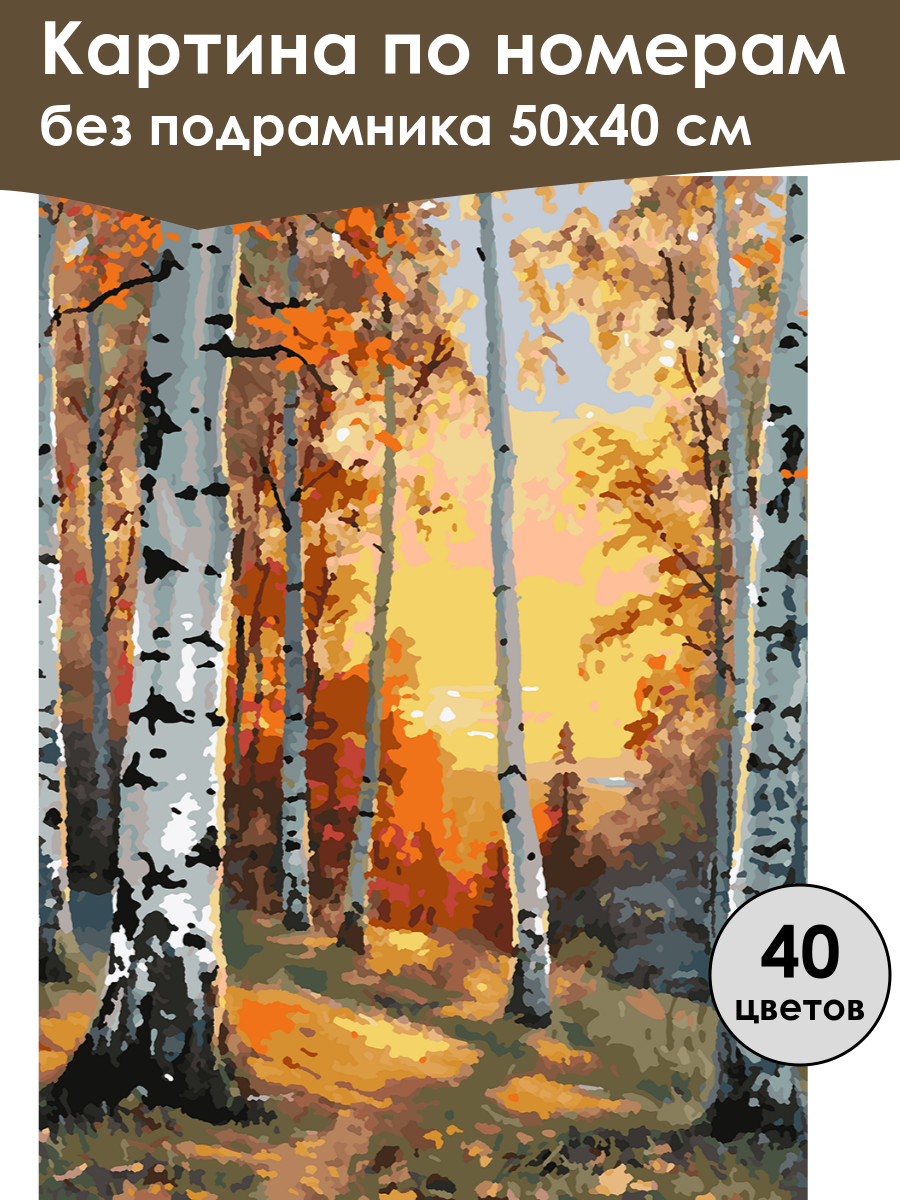 Картина по номерам
без подрамника 50х40 см

40
цветов