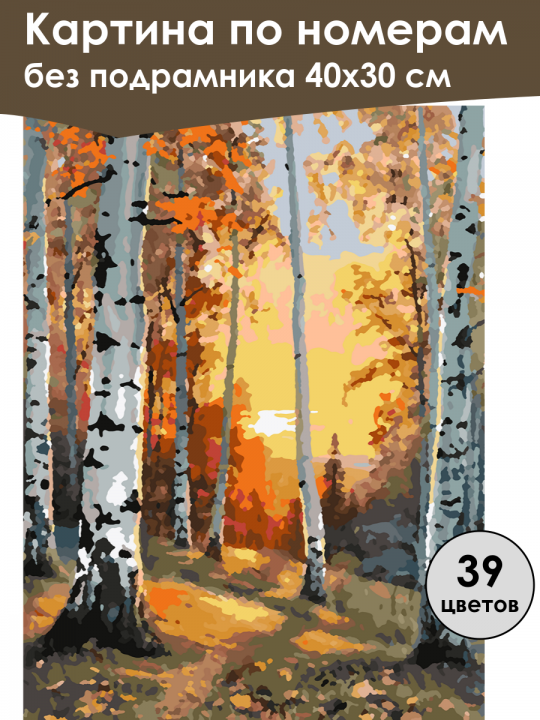 Картина по номерам
без подрамника 40x30 см

39
цветов