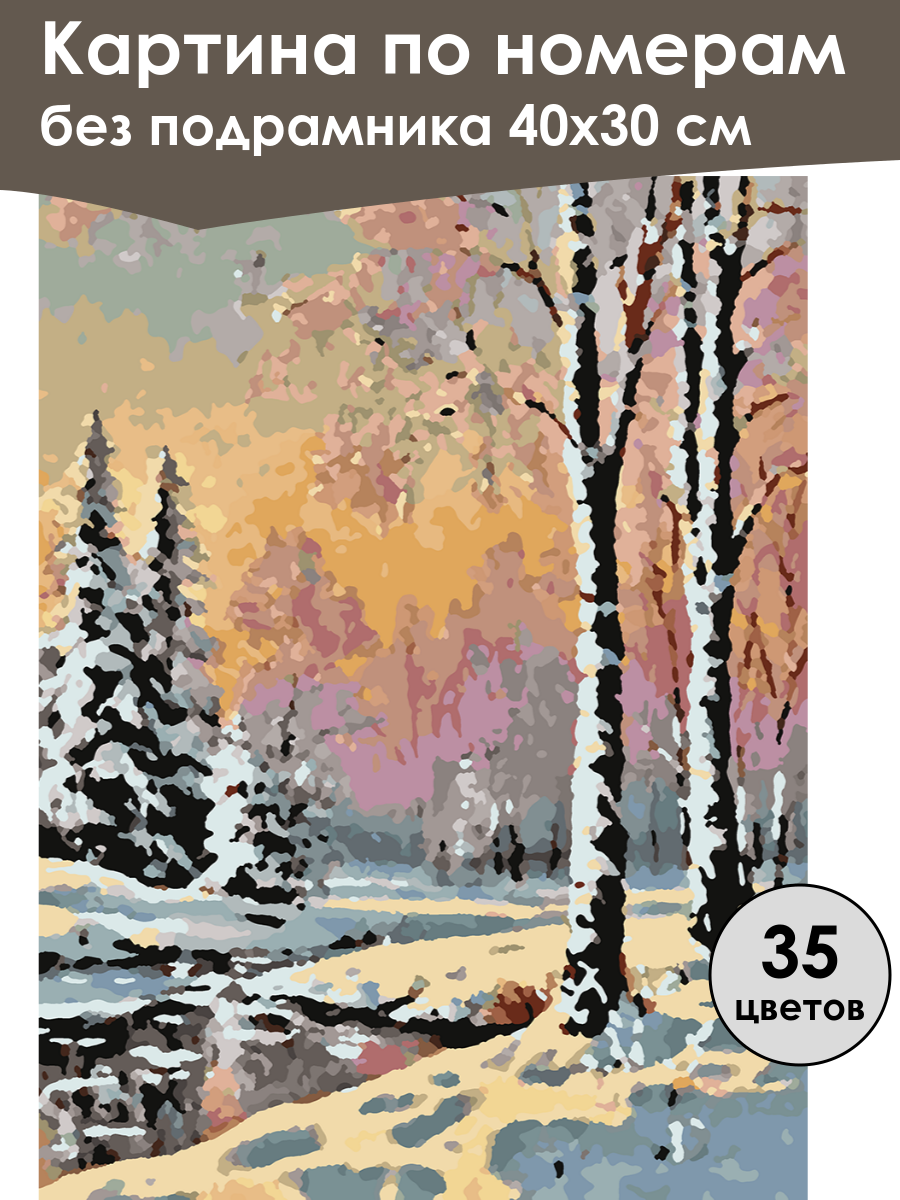 Картина по номерам без подрамника 40х30 см

35 цветов