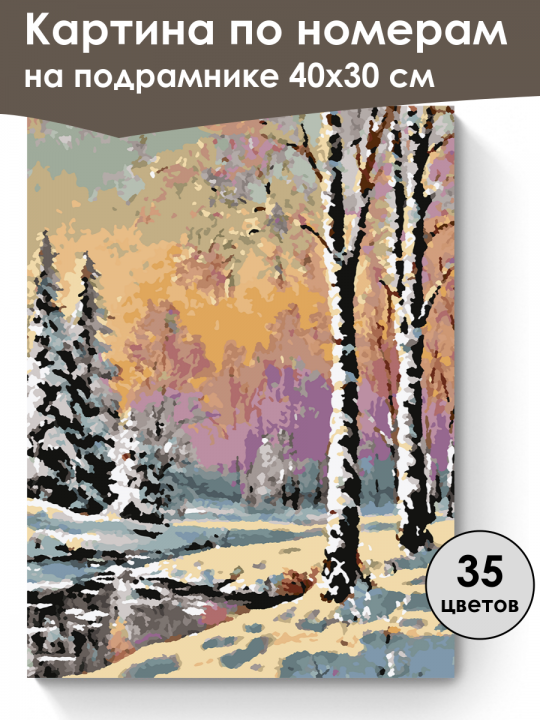 Картина по номерам
на подрамнике 40х30 см

35
цветов