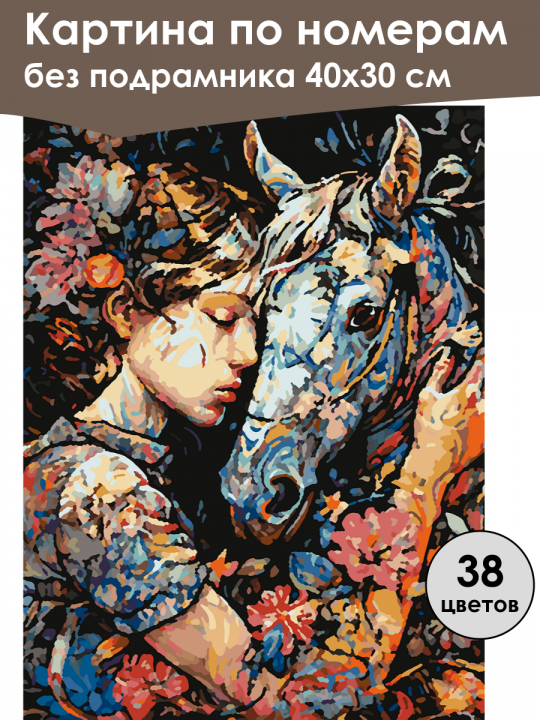 Картина по номерам
без подрамника 40х30 см

38
цветов