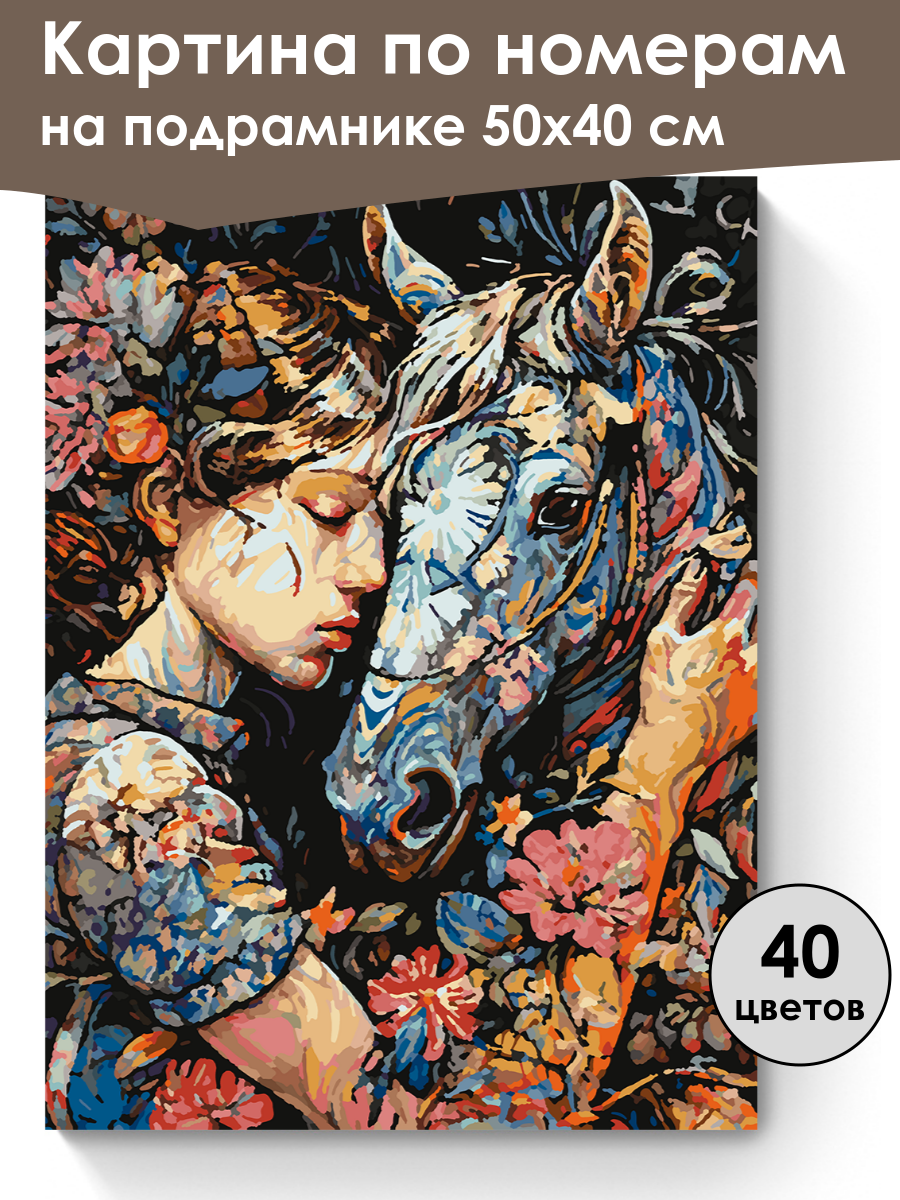 Картина по номерам на подрамнике 50х40 см

40 цветов