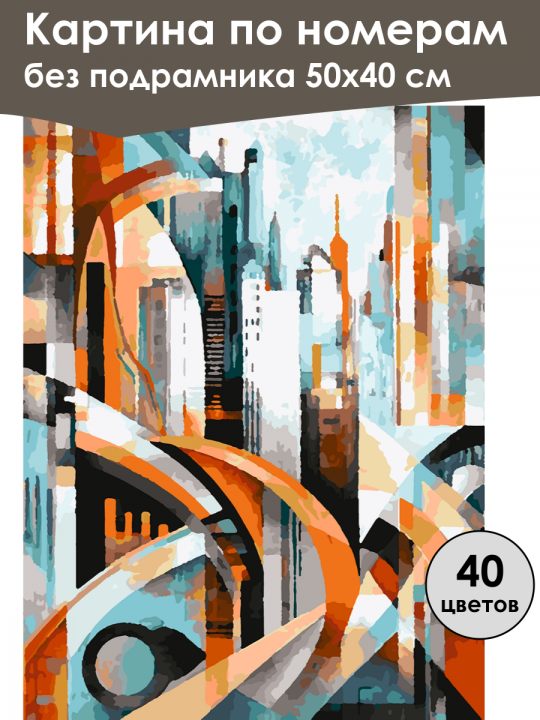 Картина по номерам
без подрамника 50х40 см

40
цветов