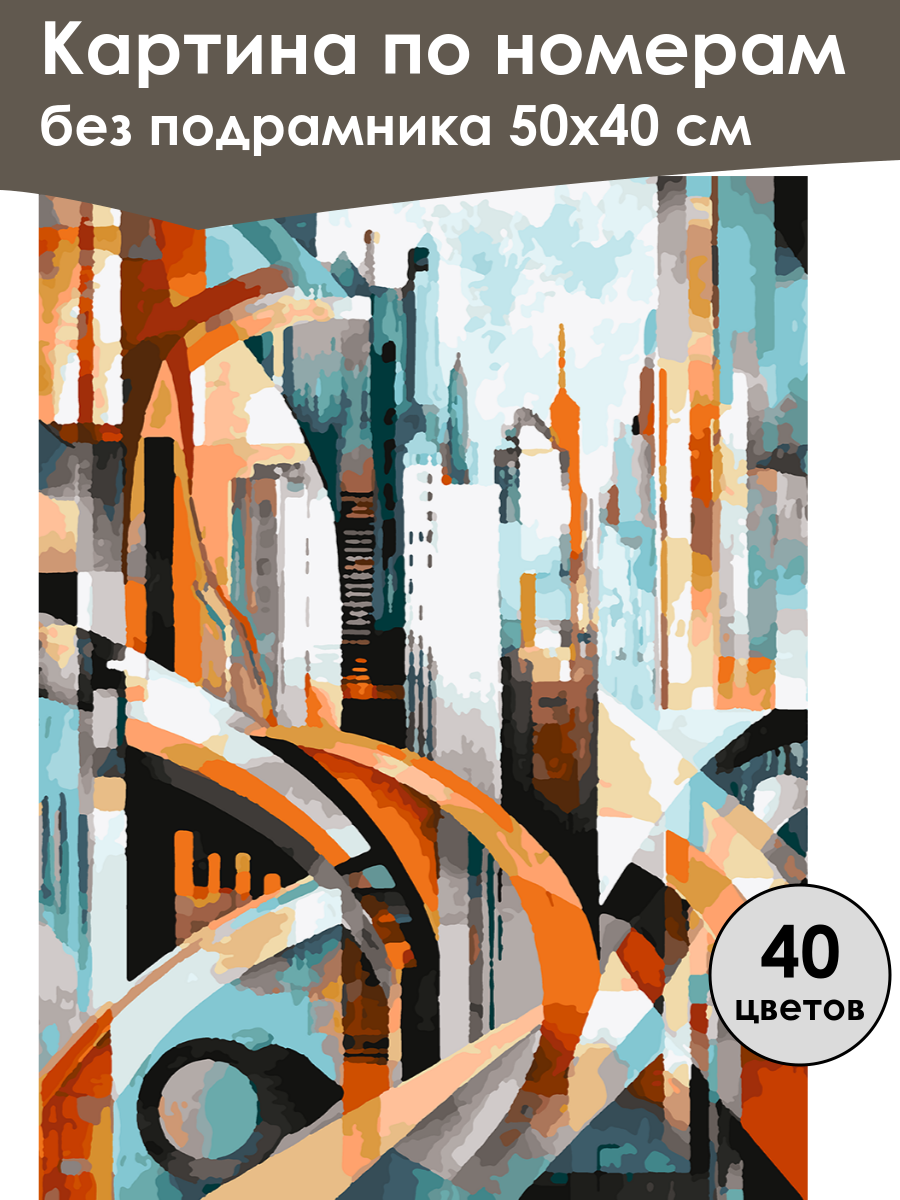 Картина по номерам
без подрамника 50х40 см

40
цветов