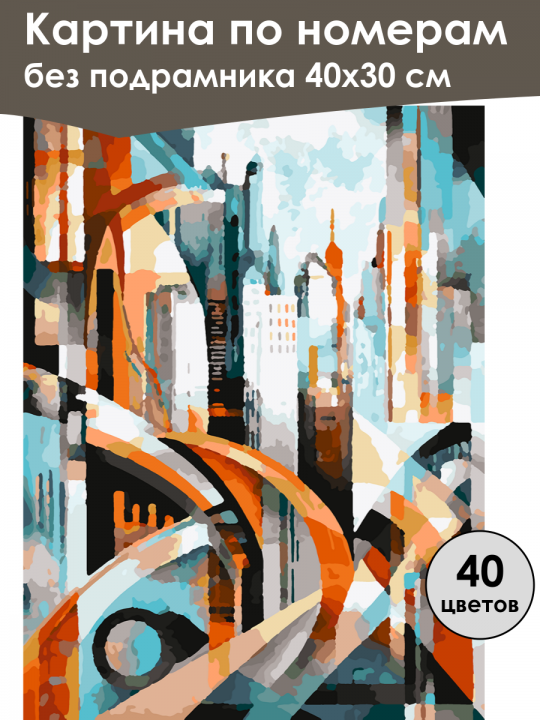 Картина по номерам
без подрамника 40х30 см

40
цветов