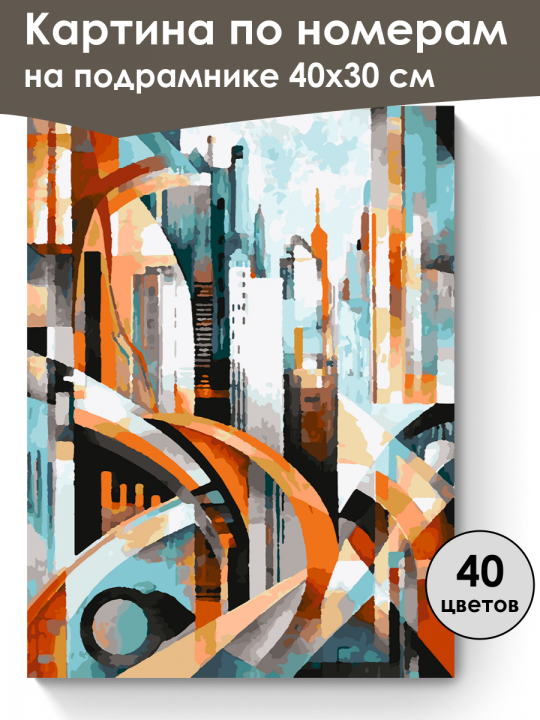 Картина по номерам на подрамнике 40х30 см

40 цветов