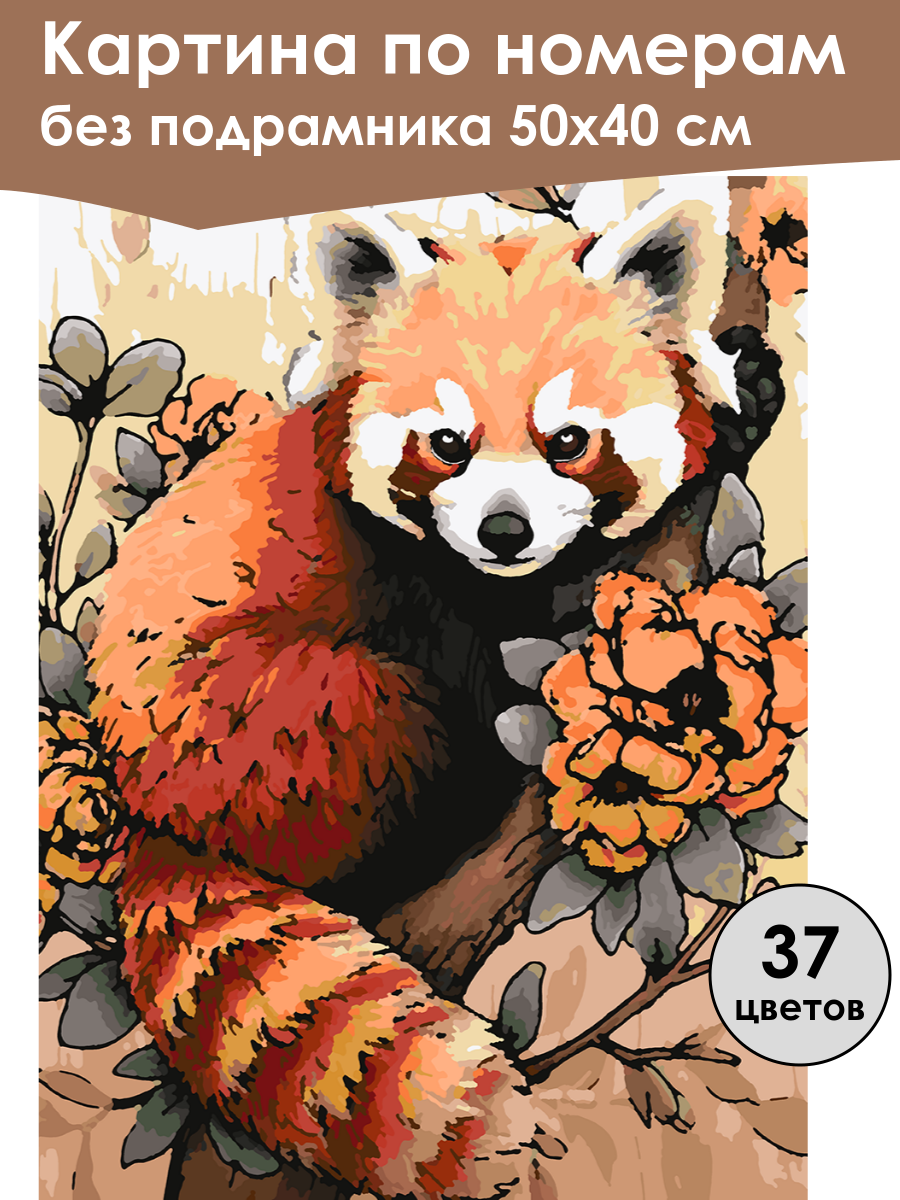 Картина по номерам
без подрамника 50х40 см

37
цветов