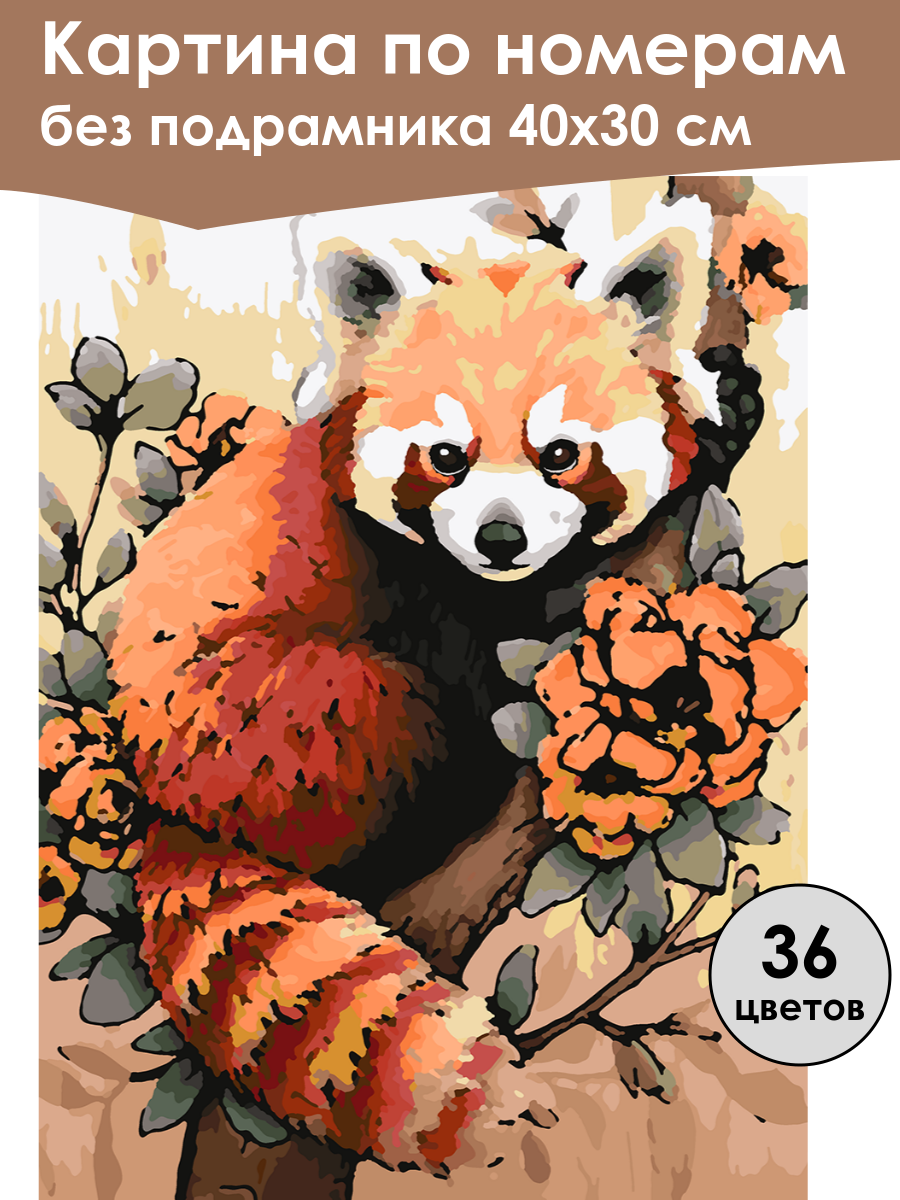 Картина по номерам
без подрамника 40х30 см

36
цветов