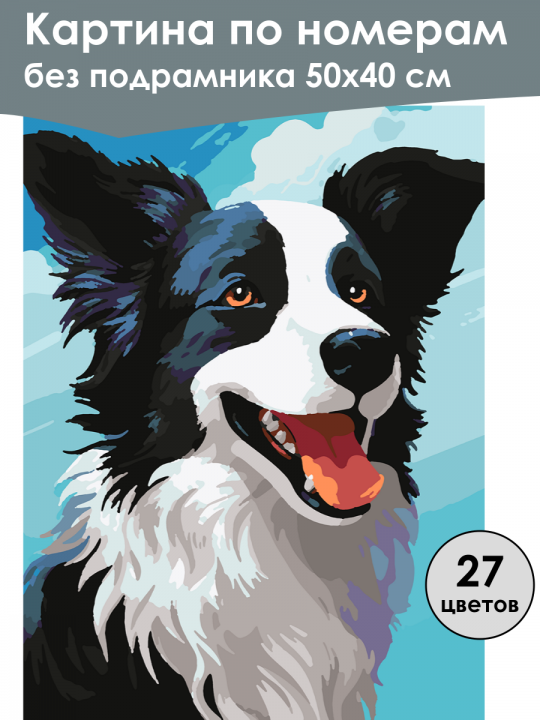 Картина по номерам
без подрамника 50х40 см

27
цветов