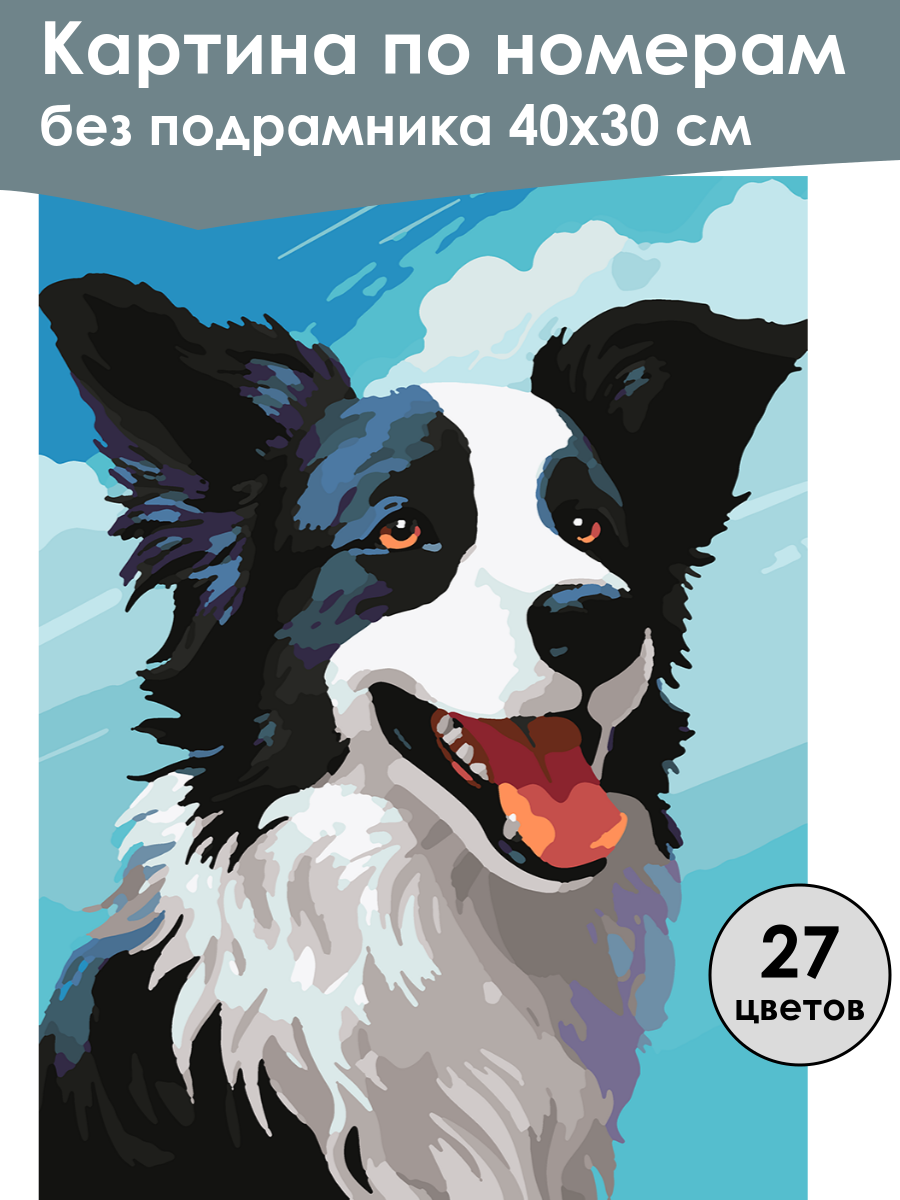 Картина по номерам
без подрамника 40х30 см

27
цветов