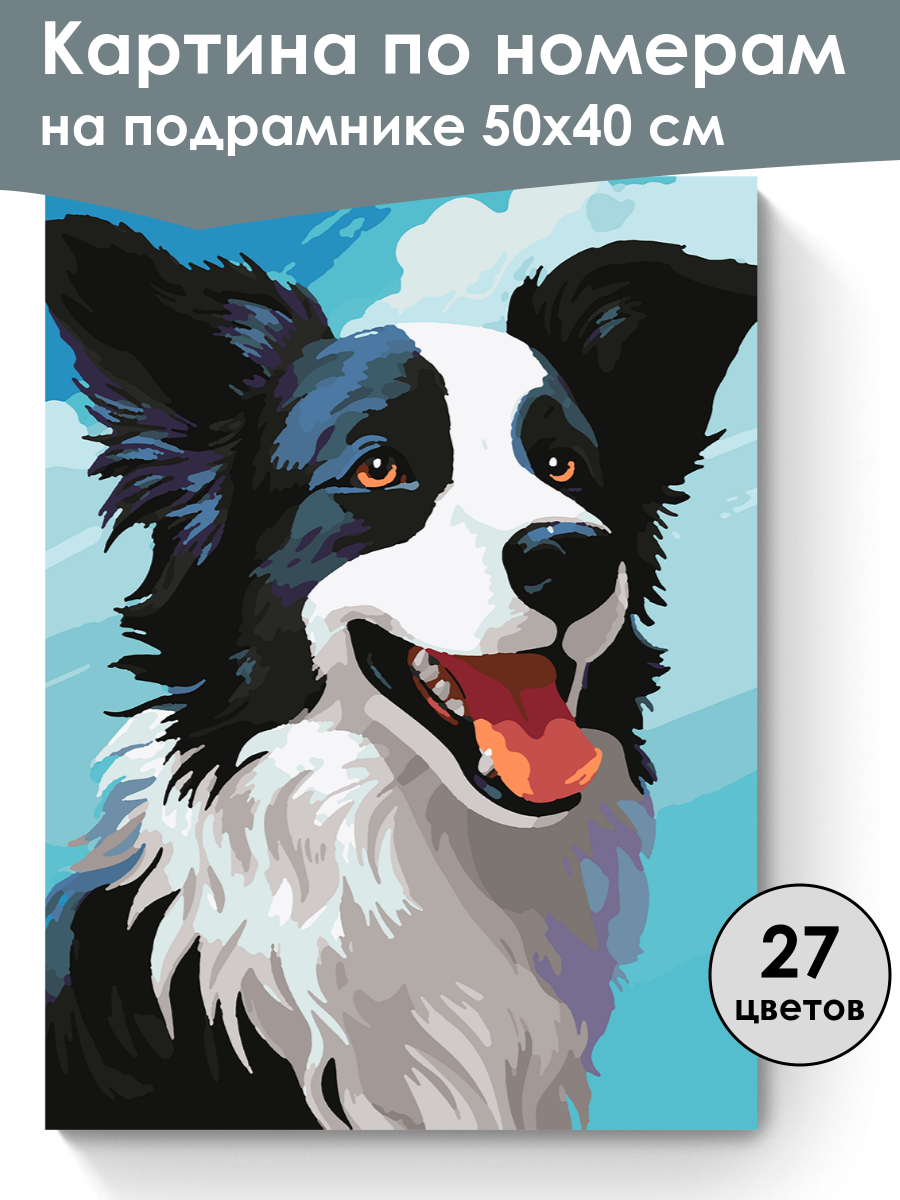 Картина по номерам на подрамнике 50х40 см

27 цветов