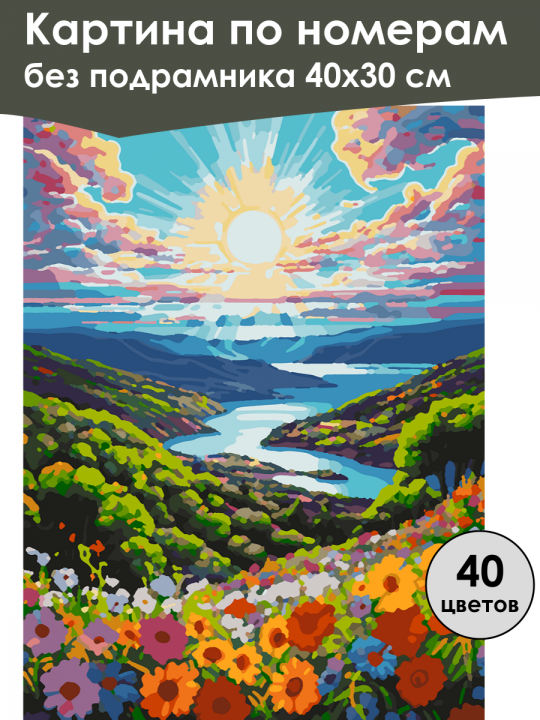 Картина по номерам
без подрамника 40х30 см

40
цветов