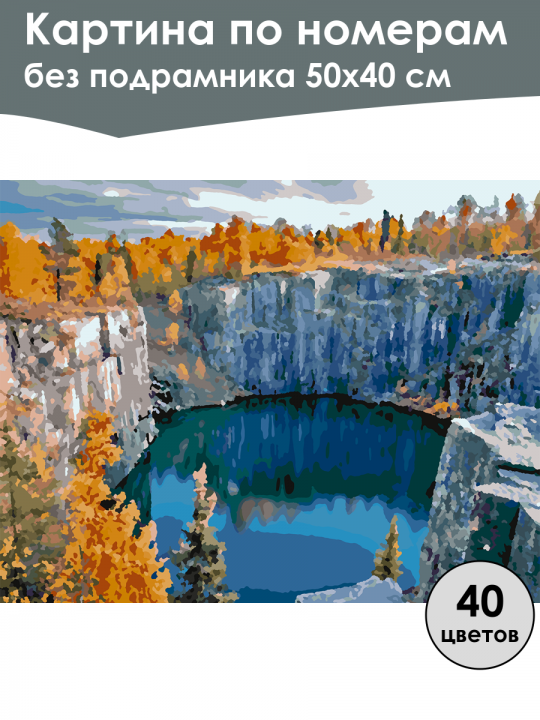 Картина по номерам
без подрамника 50х40 см

40
цветов