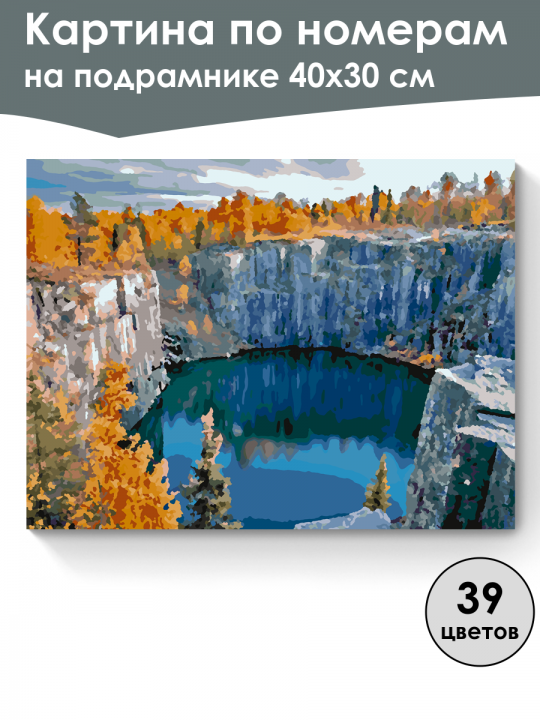 Картина по номерам
на подрамнике 40x30 см

39
цветов