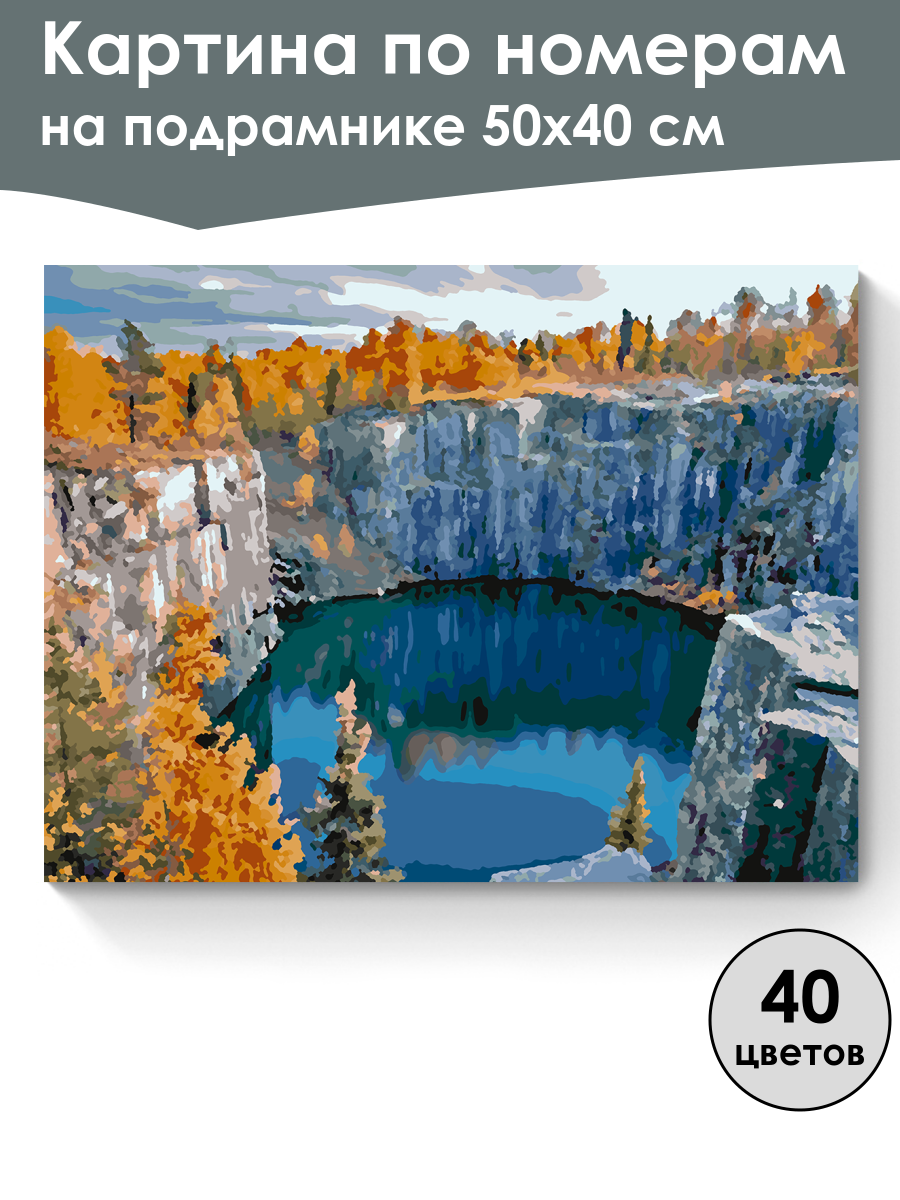 Картина по номерам
на подрамнике 50х40 см

40
цветов