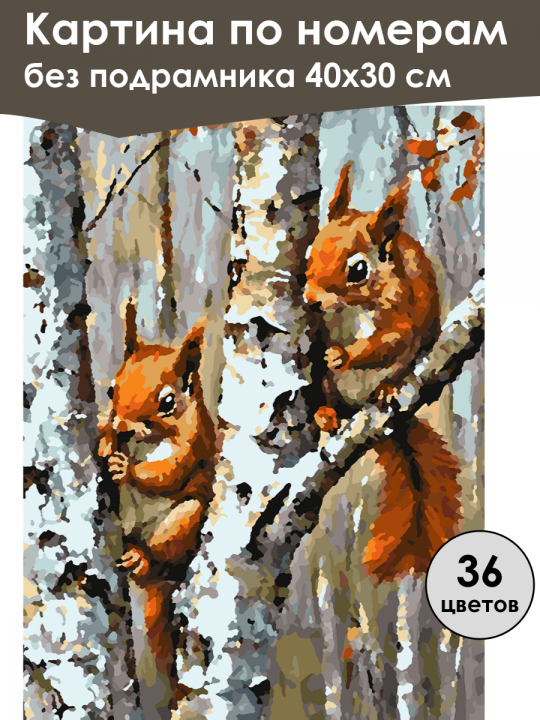 Картина по номерам
без подрамника 40х30 см

36
цветов