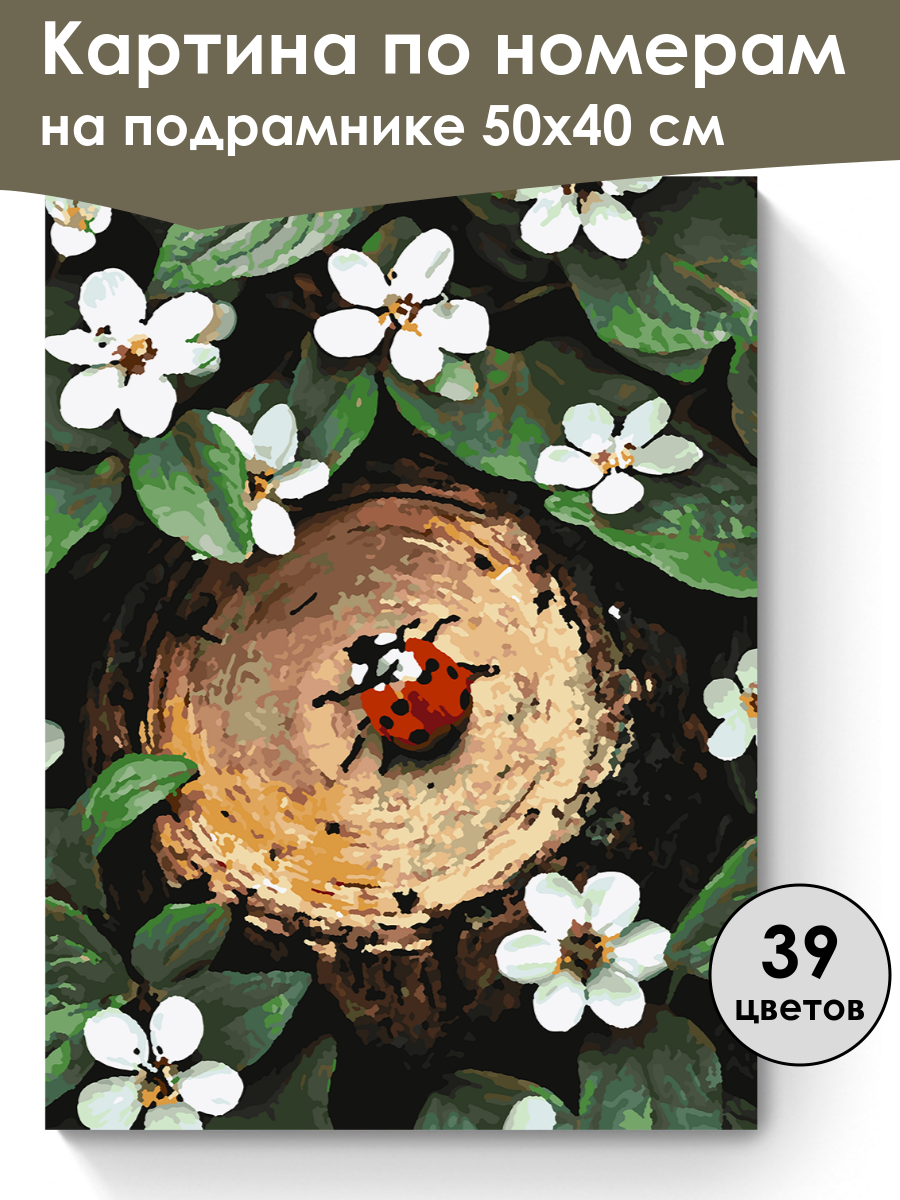 Картина по номерам на подрамнике 50х40 см

39 цветов