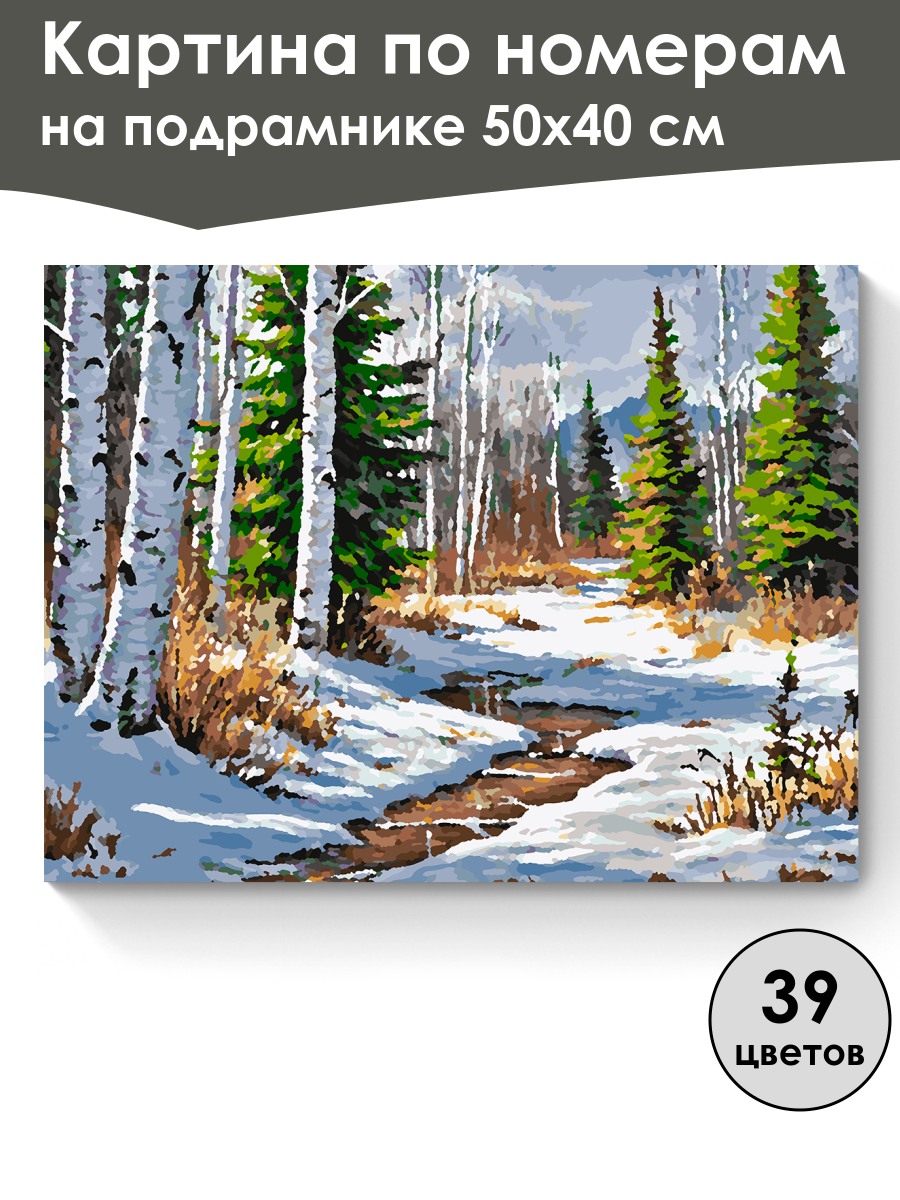 Картина по номерам
на подрамнике 50х40 см

39
цветов