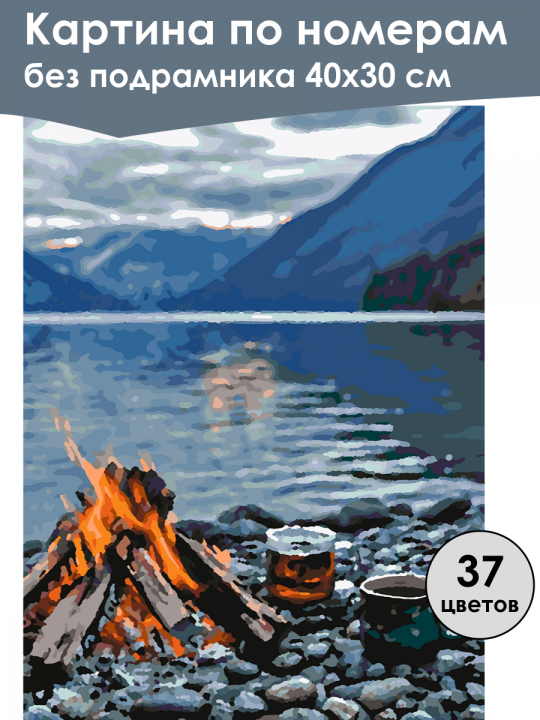 Картина по номерам
без подрамника 40х30 см

37
цветов