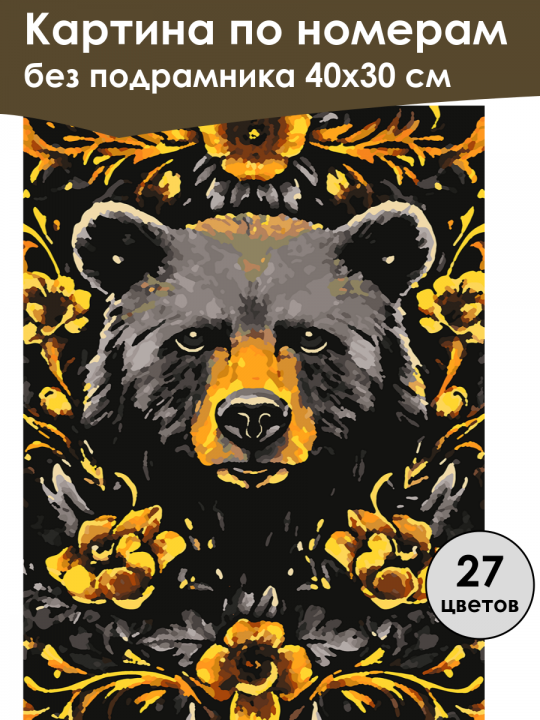 Картина по номерам
без подрамника 40х30 см

27
цветов