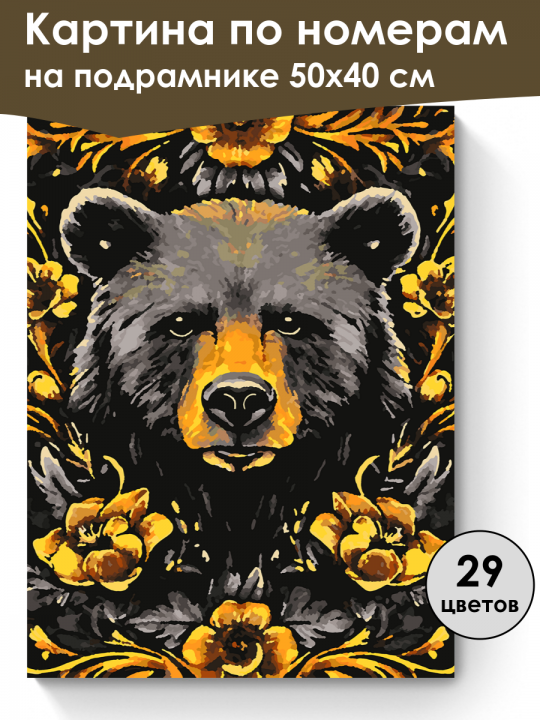 Картина по номерам
на подрамнике 50х40 см

29
цветов