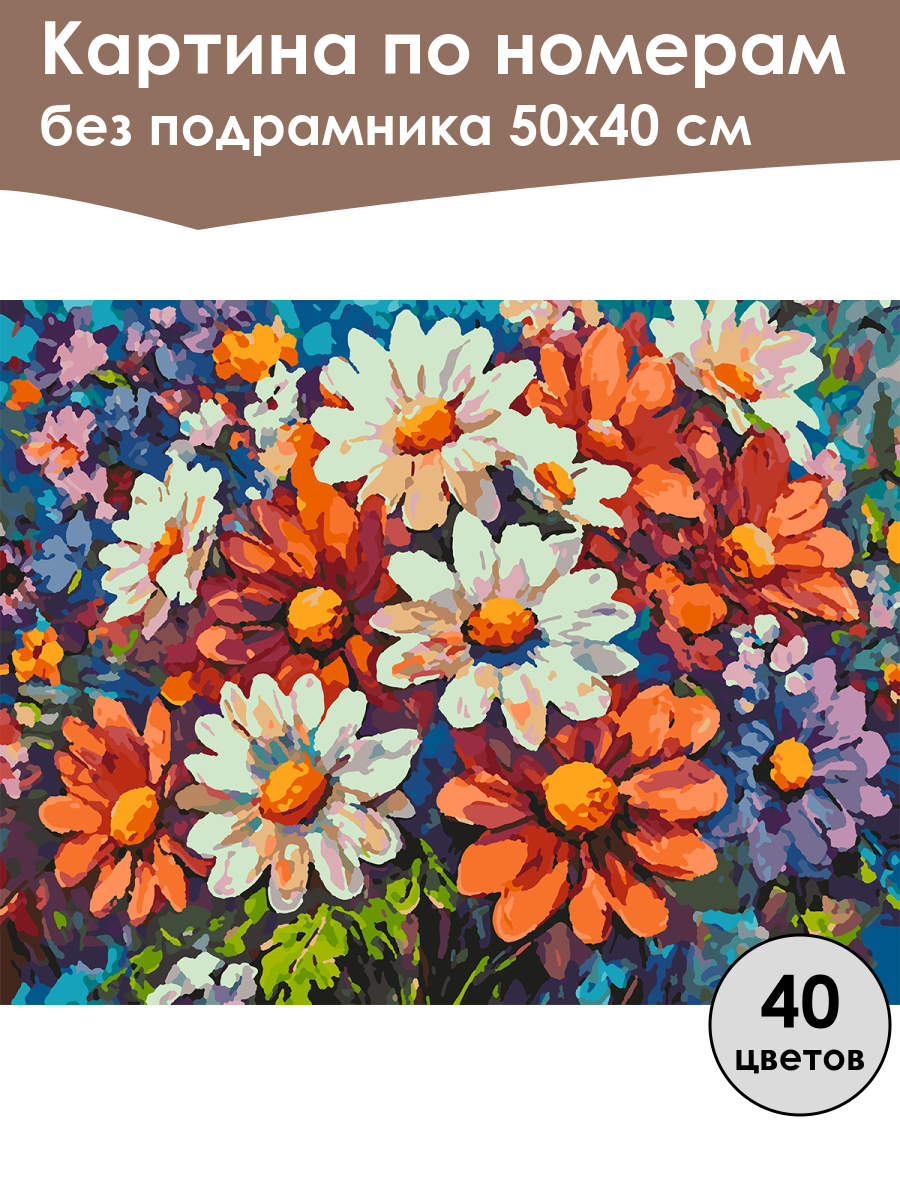 Картина по номерам
без подрамника 50х40 см

40
цветов