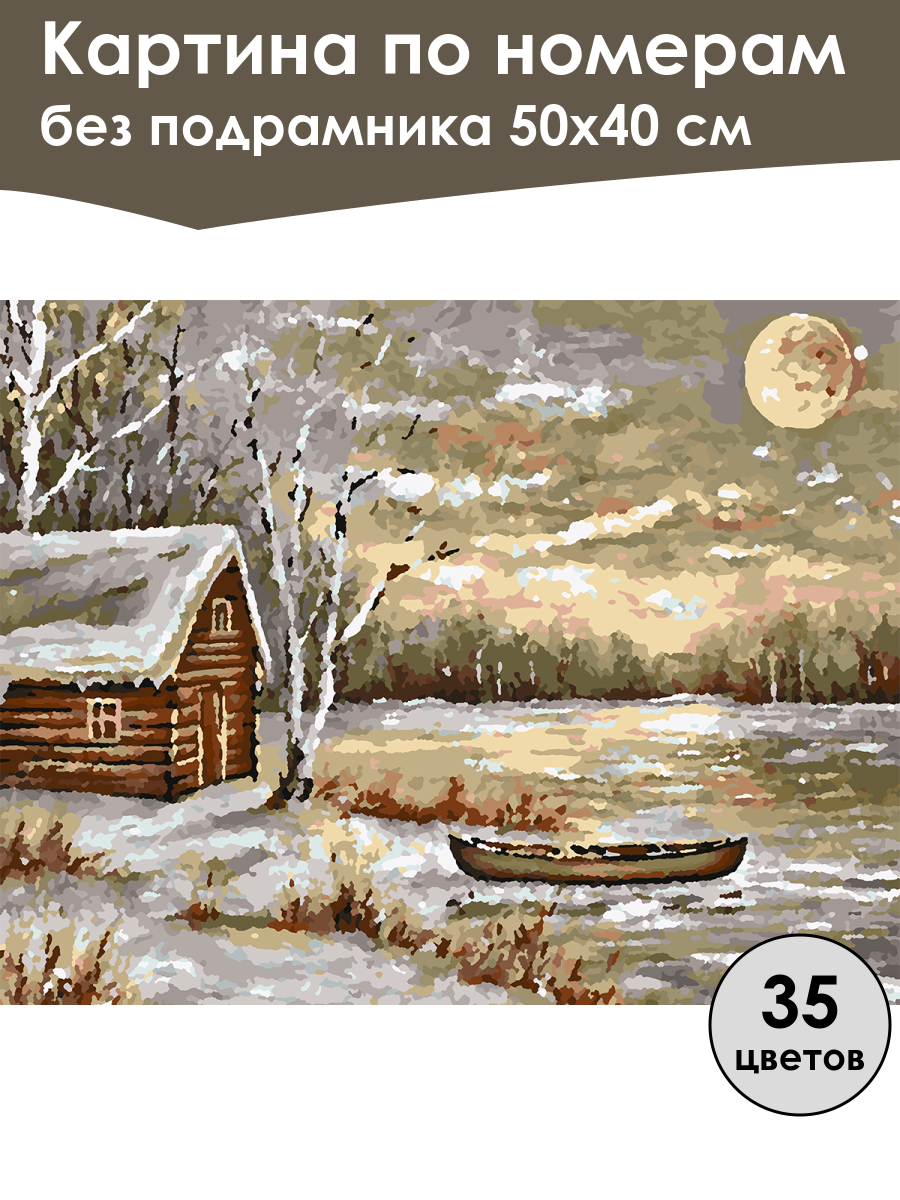 Картина по номерам
без подрамника 50х40 см

35
цветов