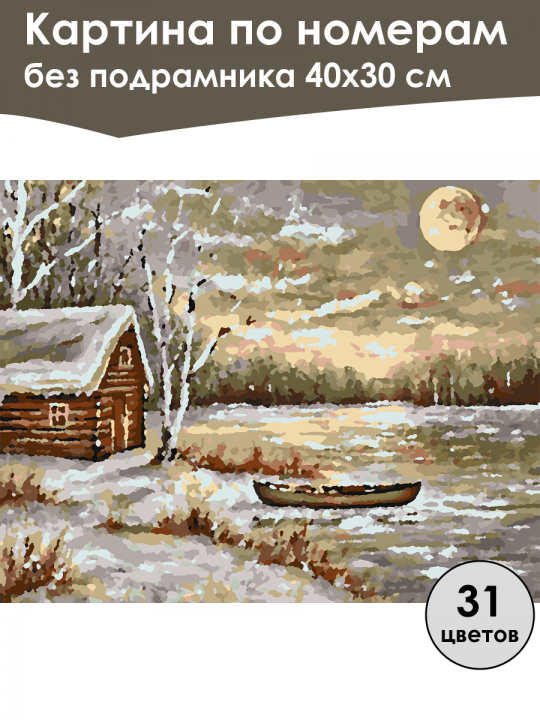 Картина по номерам
без подрамника 40х30 см

31
цветов