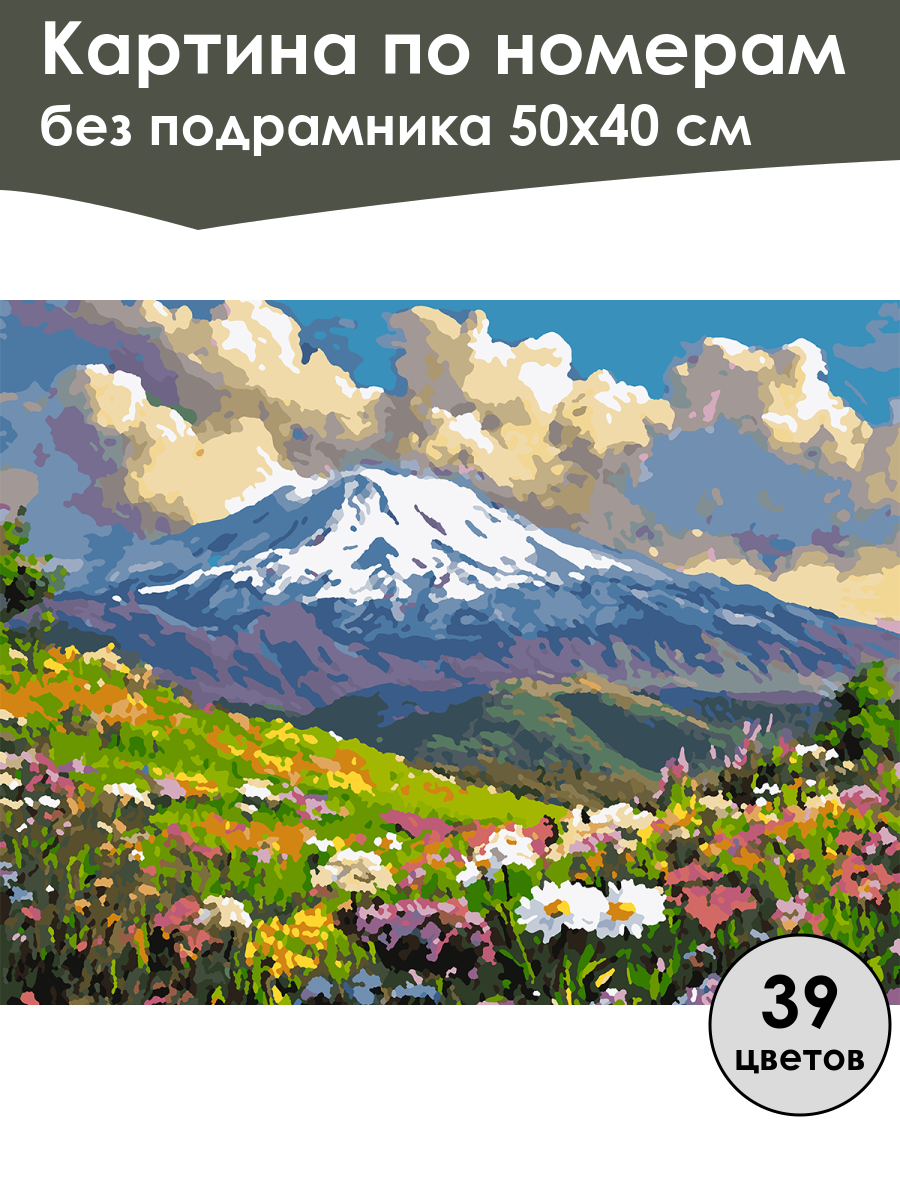 Картина по номерам
без подрамника 50х40 см

39
цветов