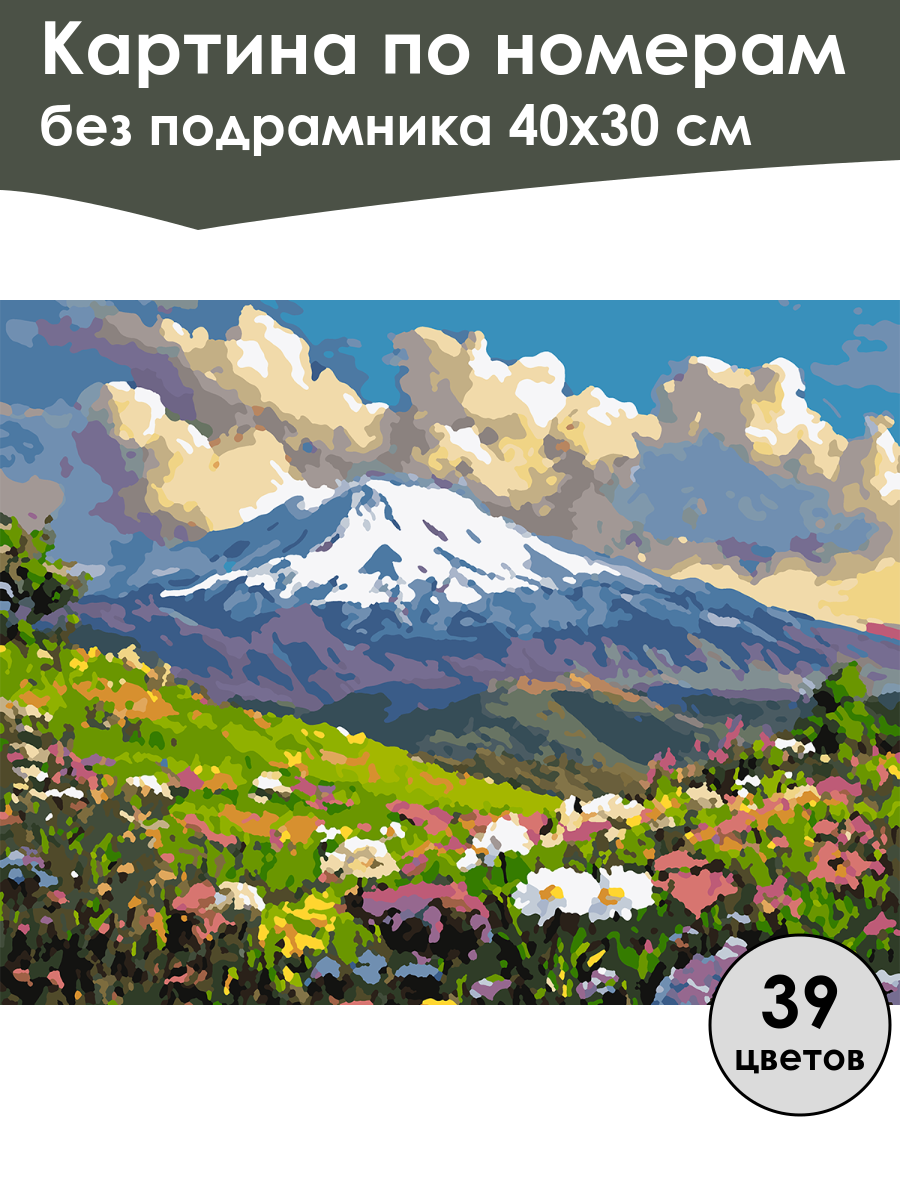 Картина по номерам
без подрамника 40х30 см

39
цветов