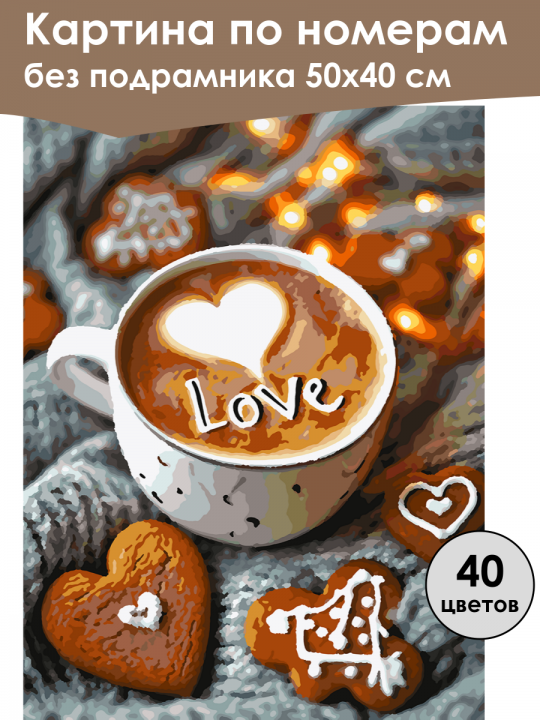 Картина по номерам
без подрамника 50х40 см

Love

40
цветов