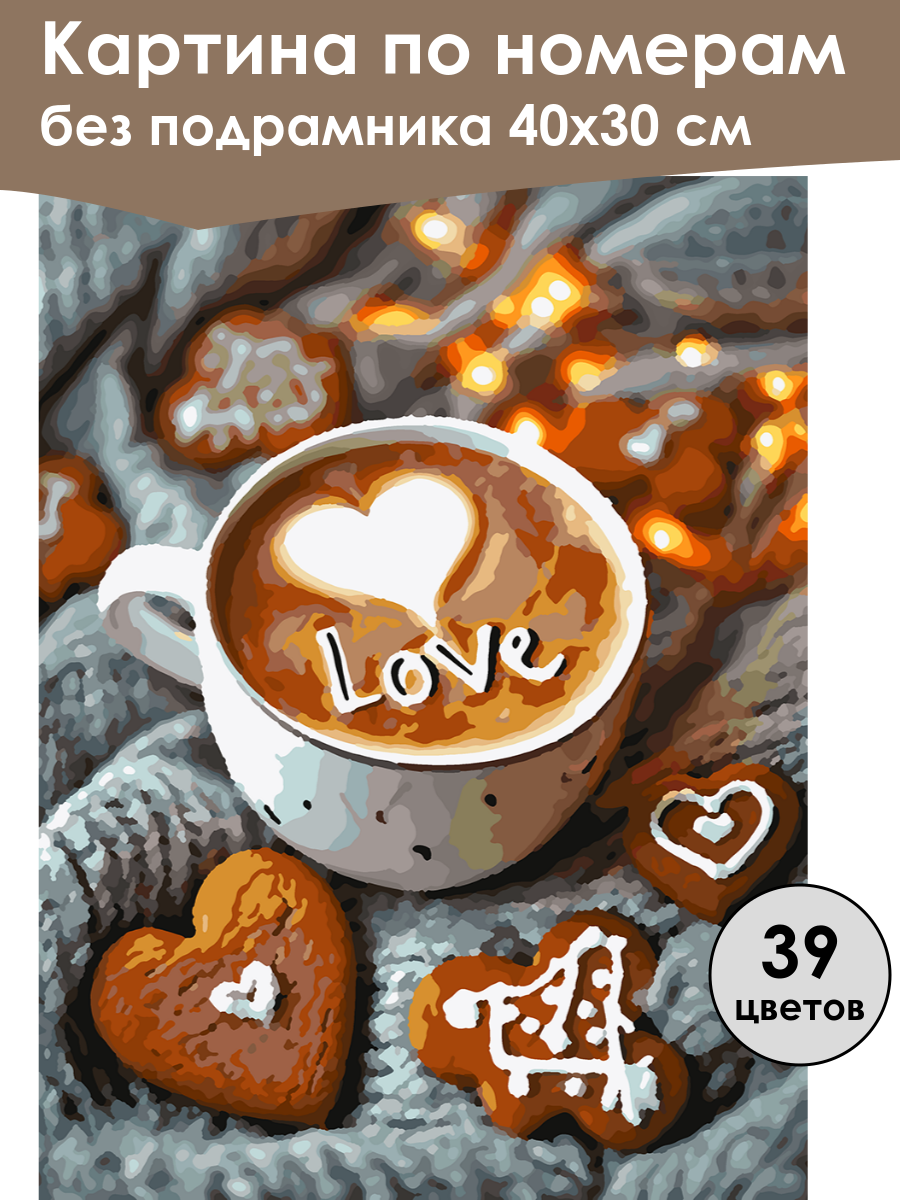 Картина по номерам
без подрамника 40х30 см

Love

39
цветов