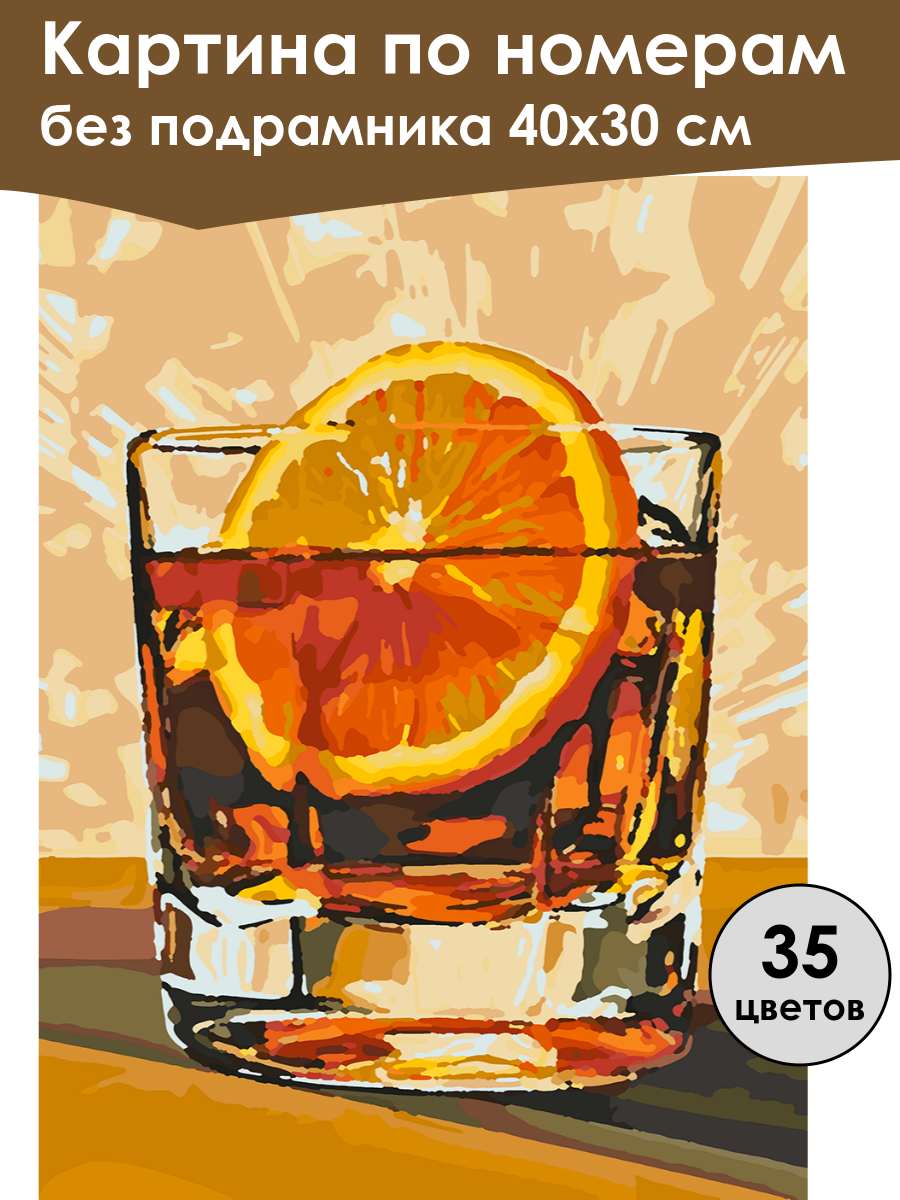 Картина по номерам
без подрамника 40х30 см

35
цветов