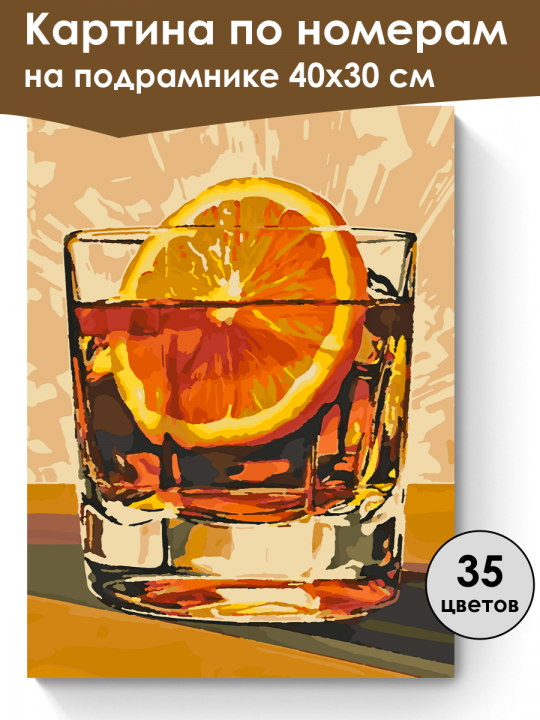 Картина по номерам на подрамнике 40х30 см

35 цветов