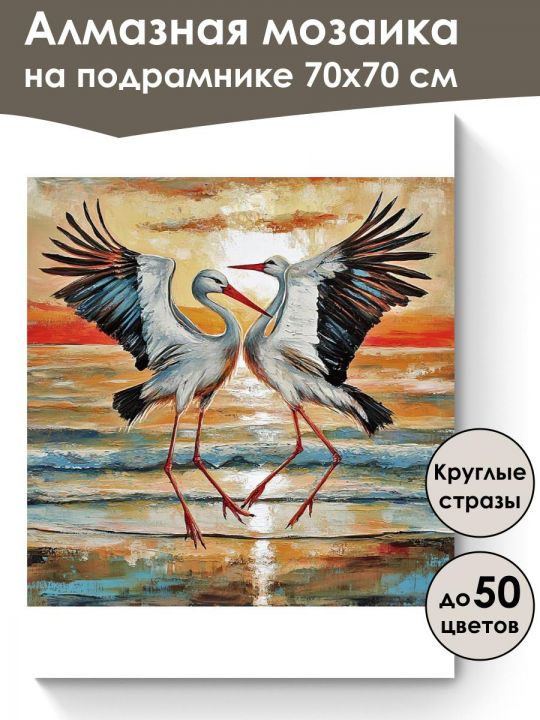 Алмазная мозаика на подрамнике 70х70 см

Круглые стразы

до 50 цветов