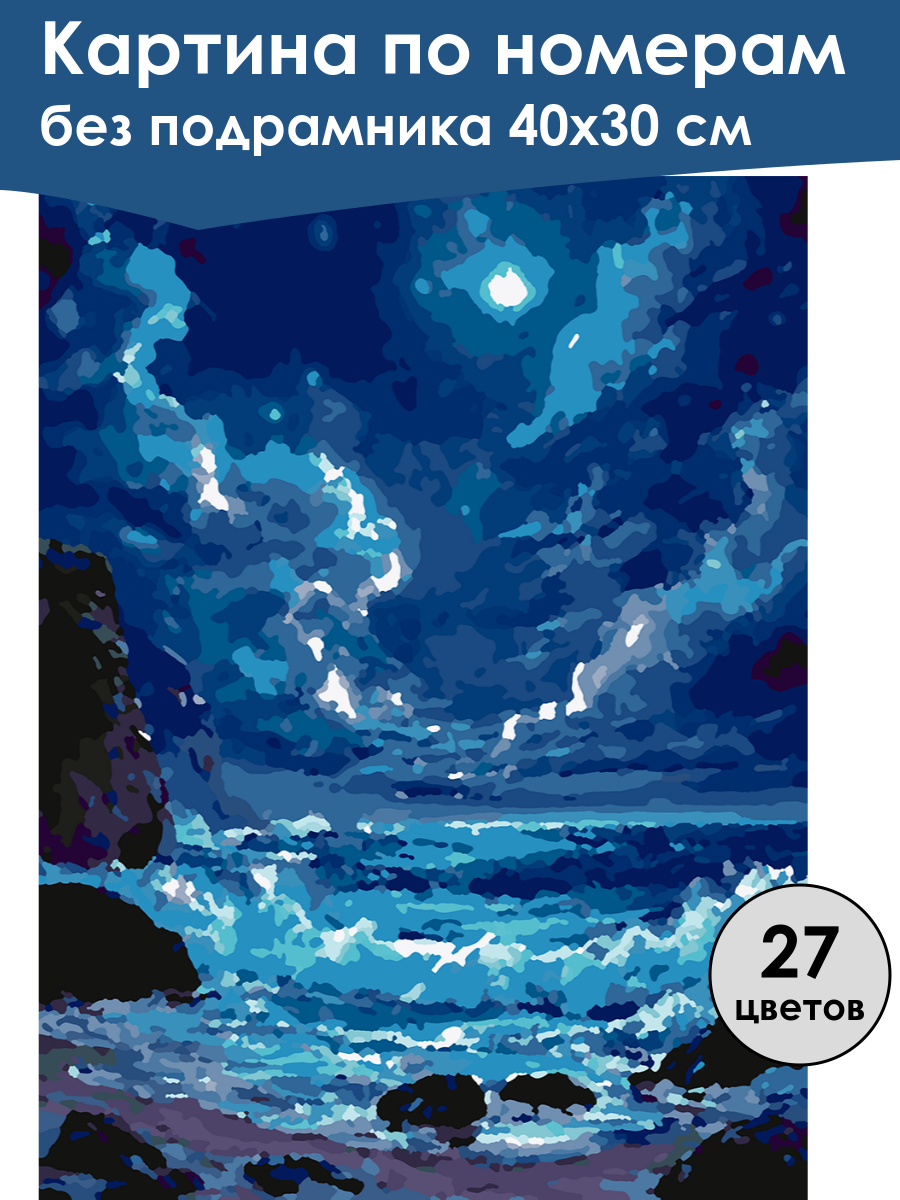 Картина по номерам
без подрамника 40х30 см

27
цветов