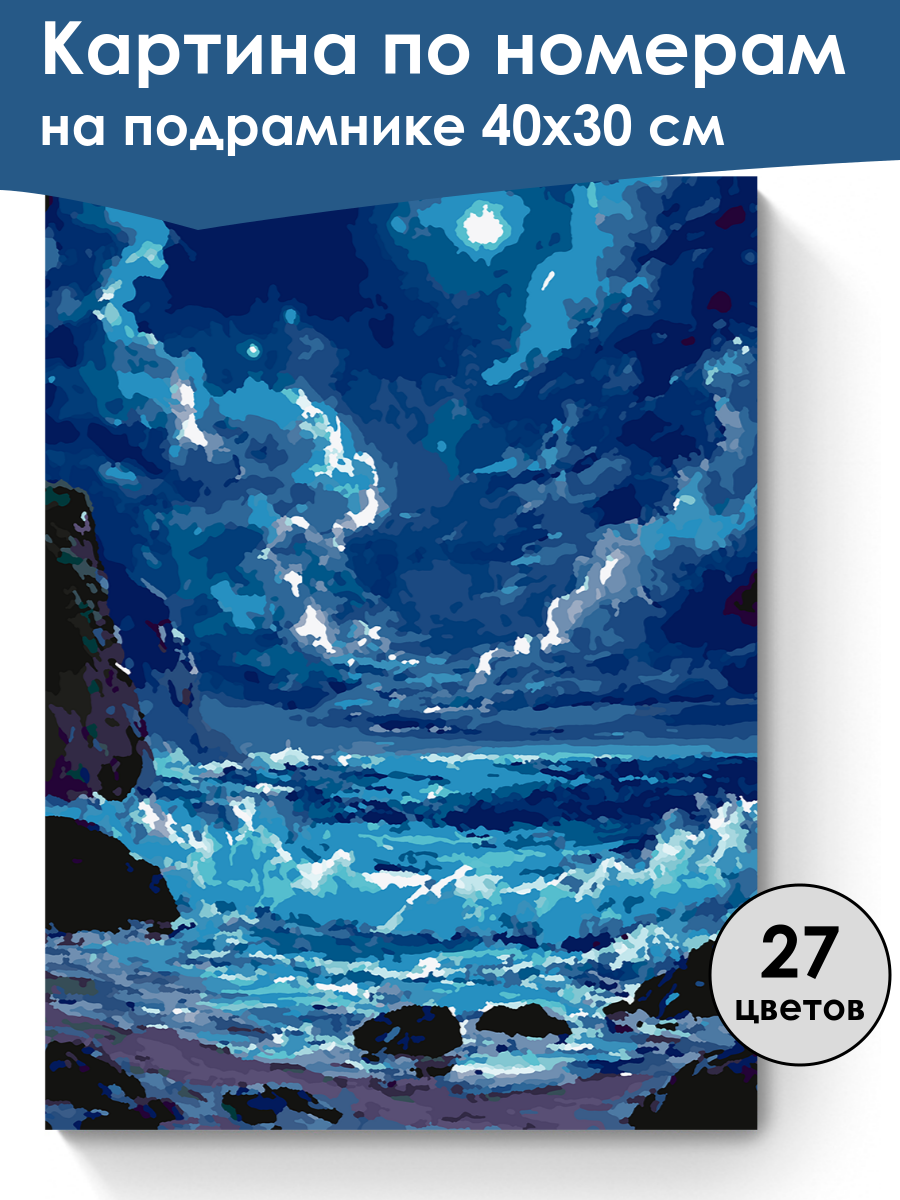 Картина по номерам
на подрамнике 40х30 см

27
цветов