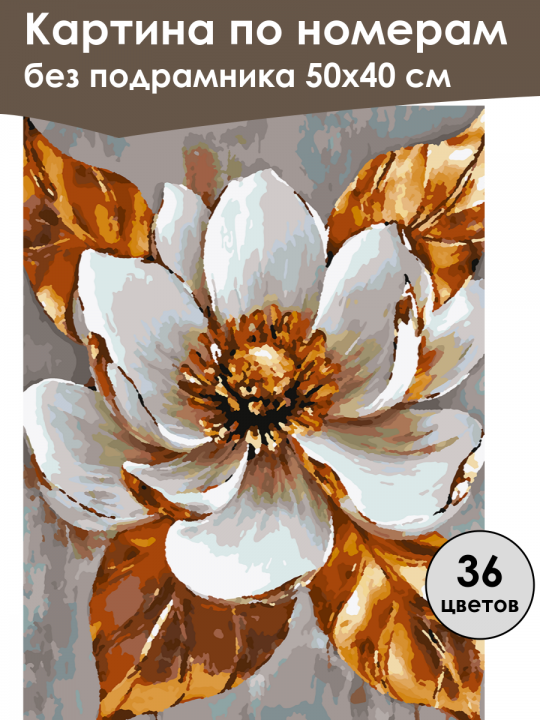 Картина по номерам
без подрамника 50х40 см

36
цветов