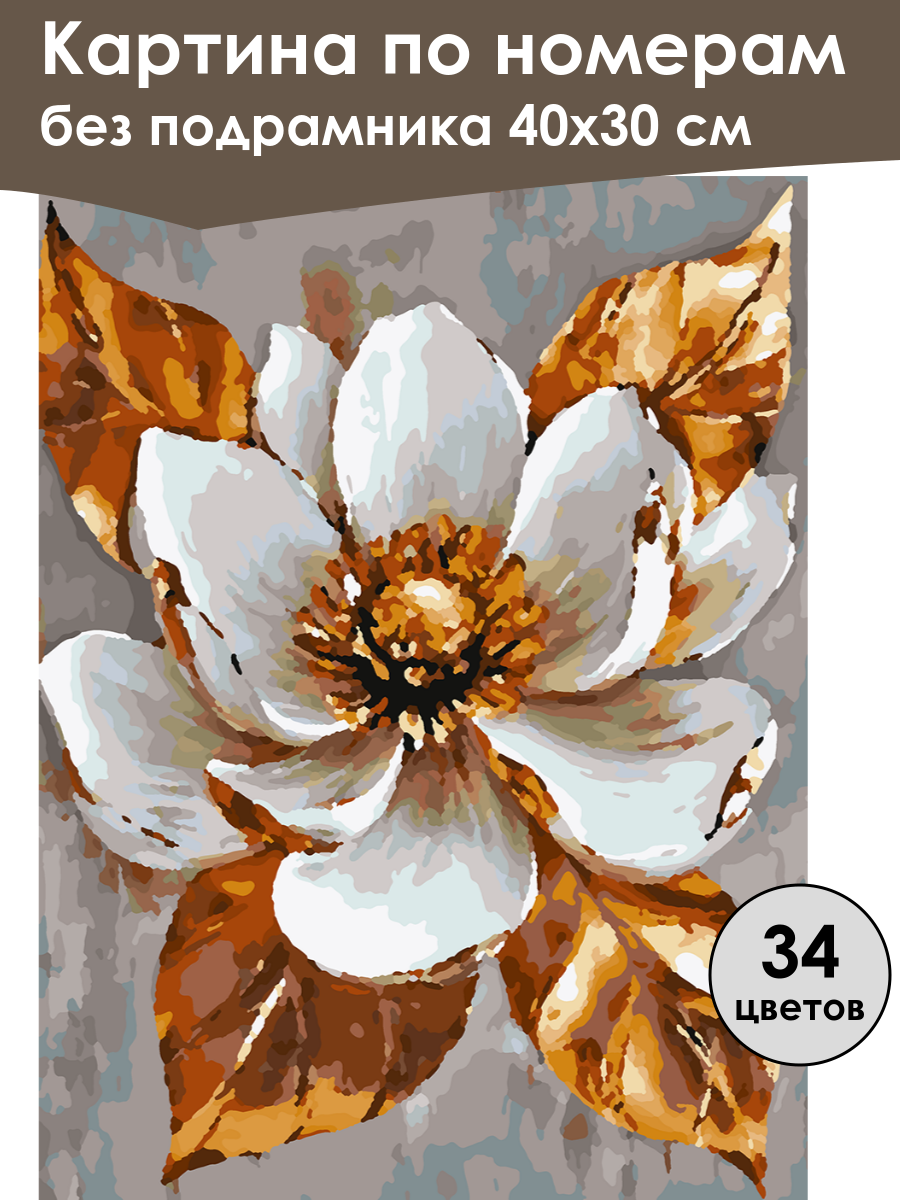 Картина по номерам
без подрамника 40х30 см

34
цветов