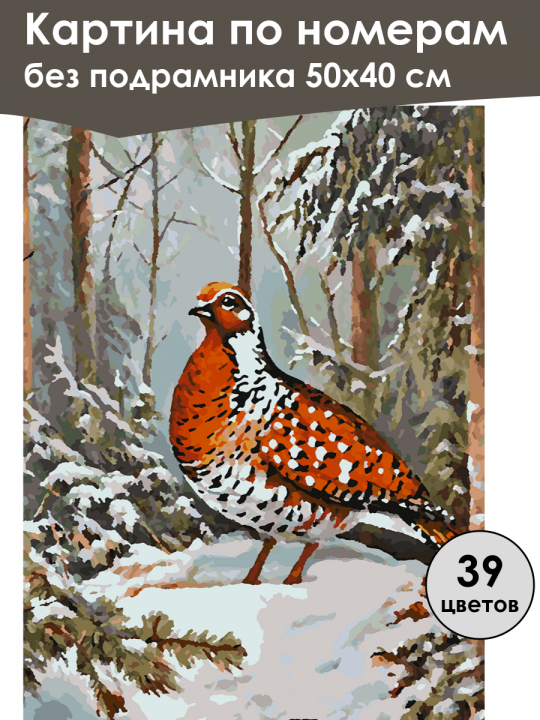 Картина по номерам
без подрамника 50х40 см

39
цветов