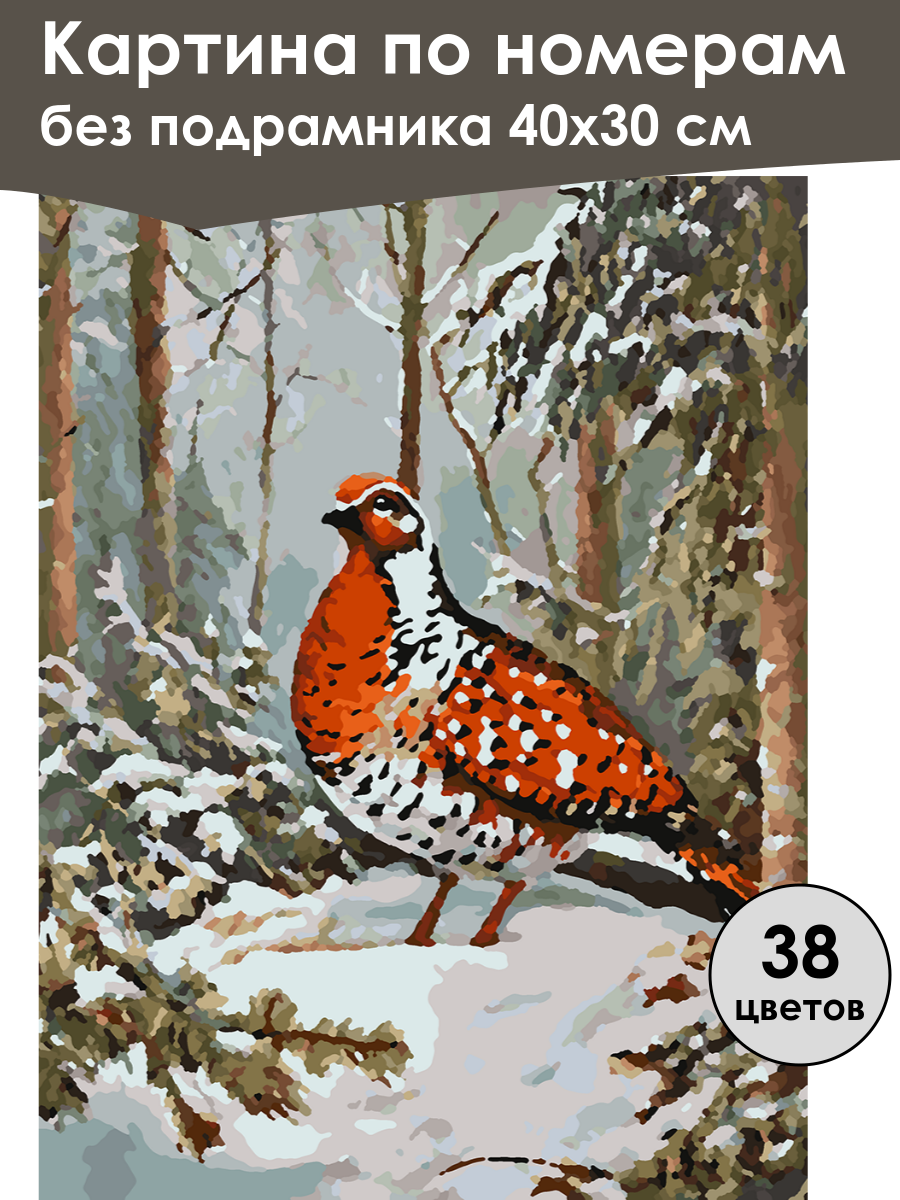 Картина по номерам
без подрамника 40х30 см

38
цветов