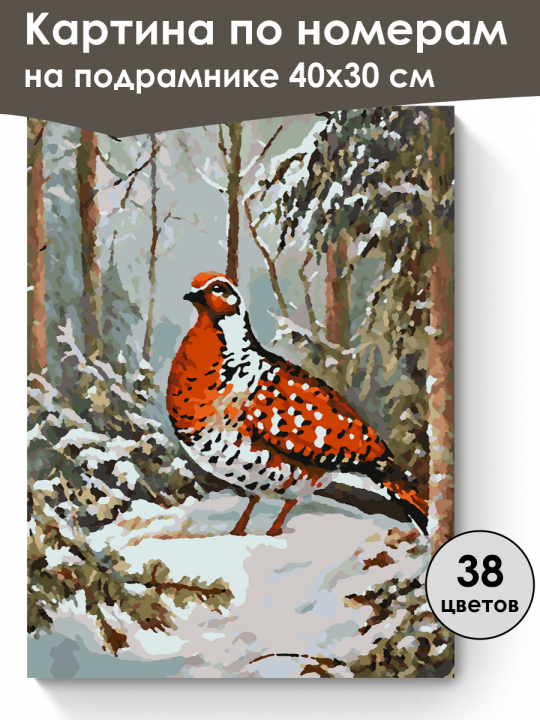 Картина по номерам
на подрамнике 40х30 см

38
цветов