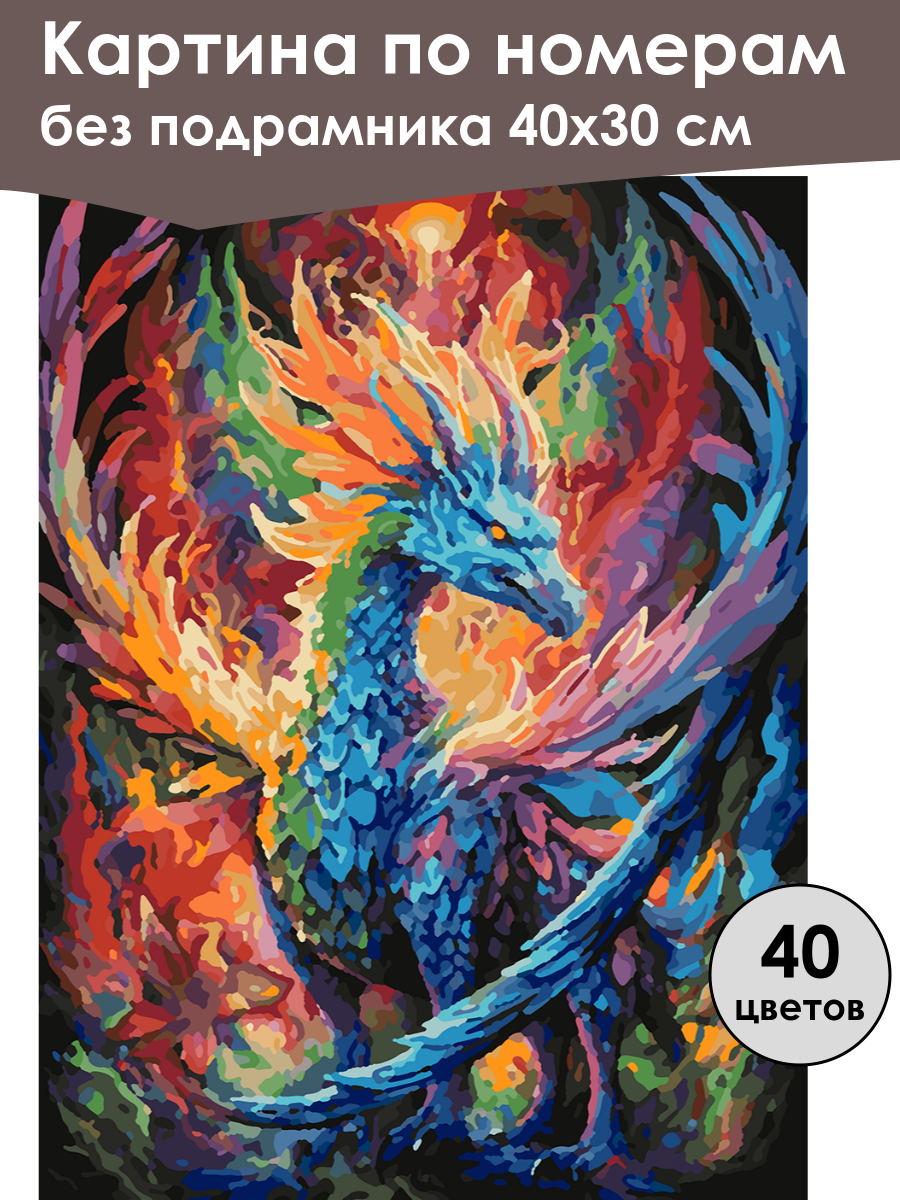 Картина по номерам
без подрамника 40х30 см

40
цветов