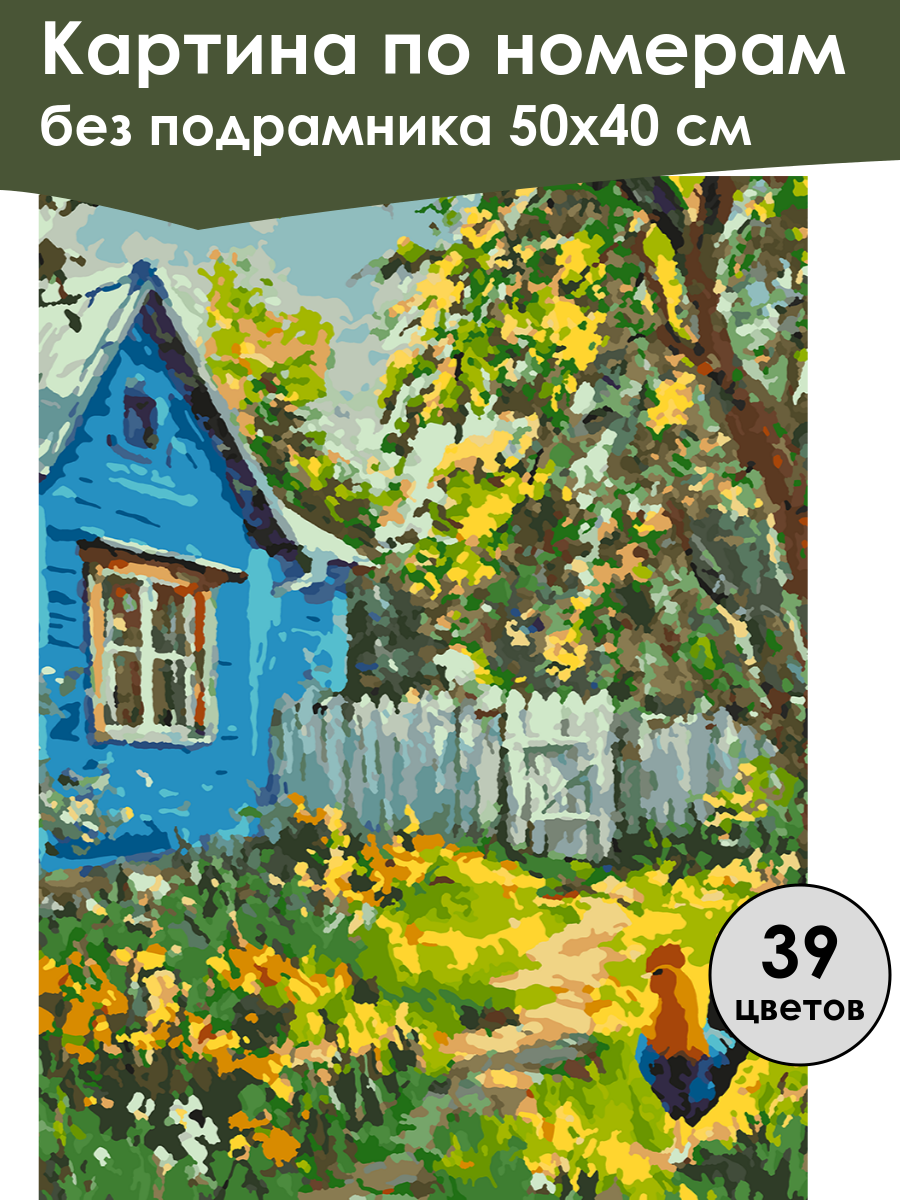 Картина по номерам
без подрамника 50х40 см

39
цветов