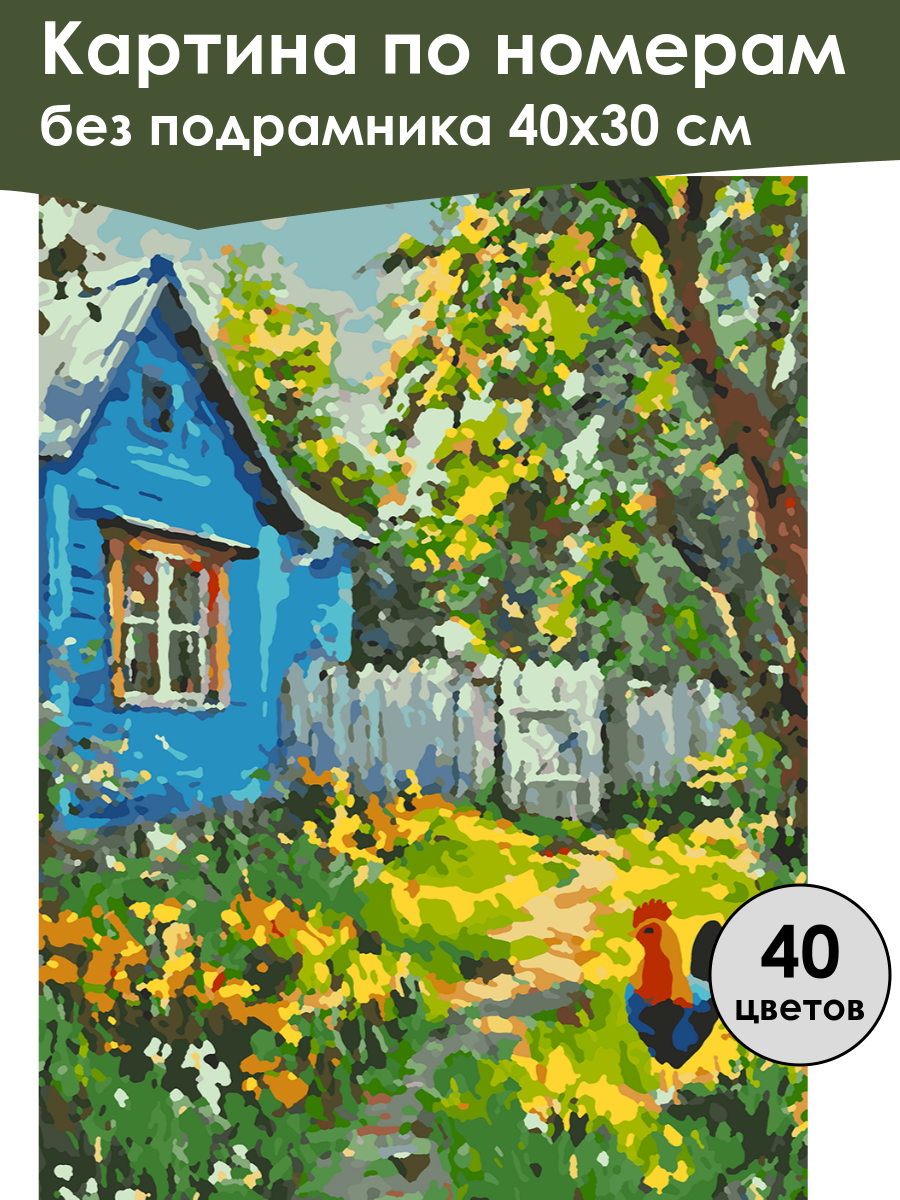 Картина по номерам
без подрамника 40х30 см

40
цветов