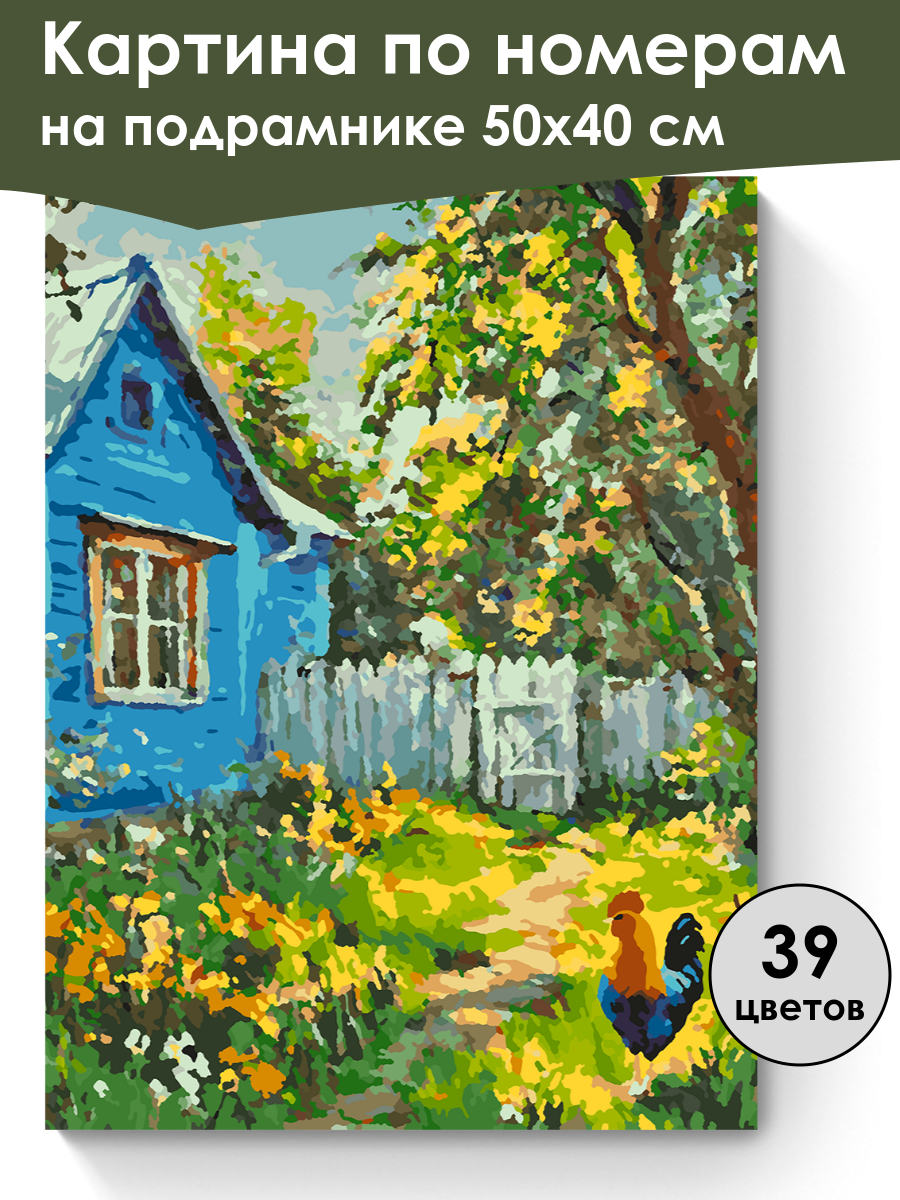 Картина по номерам
на подрамнике 50х40 см

39
цветов