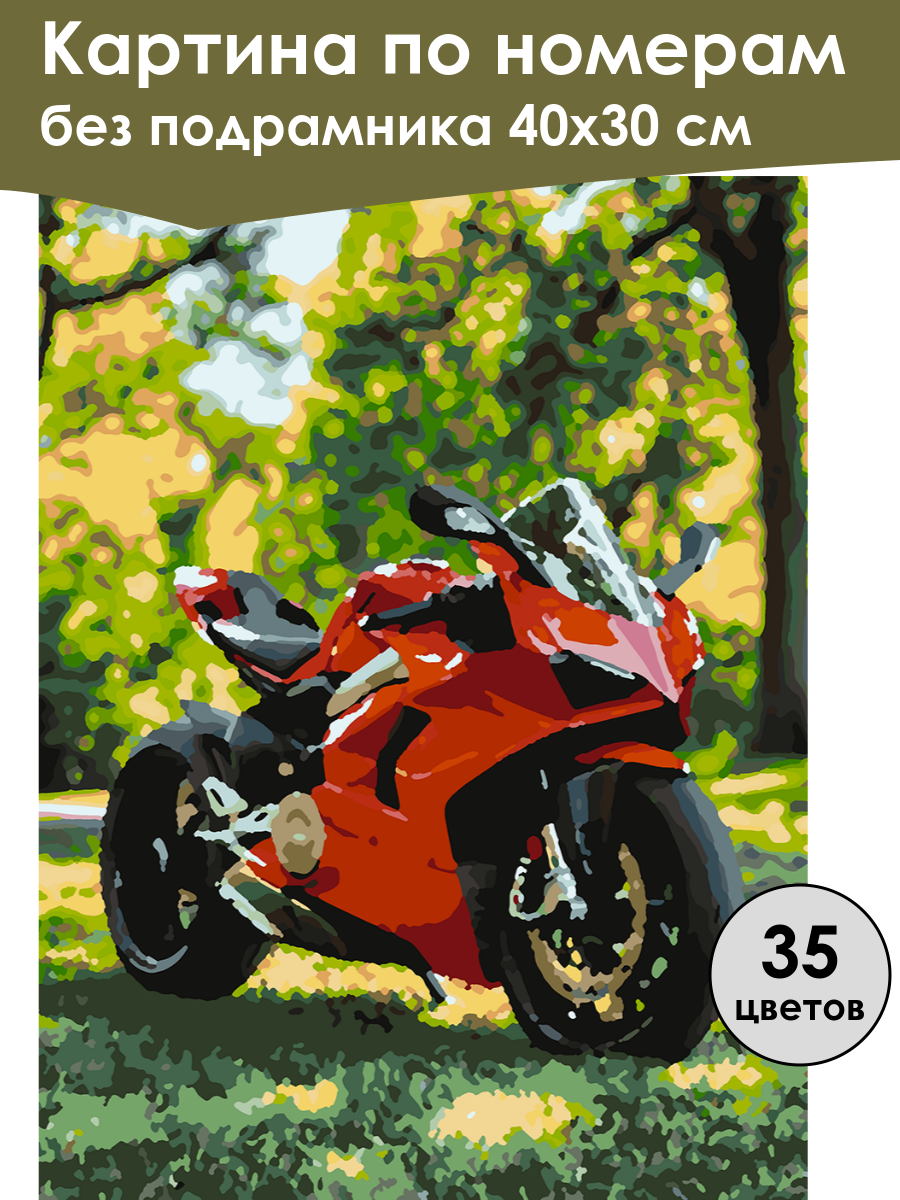 Картина по номерам
без подрамника 40х30 см

35
цветов