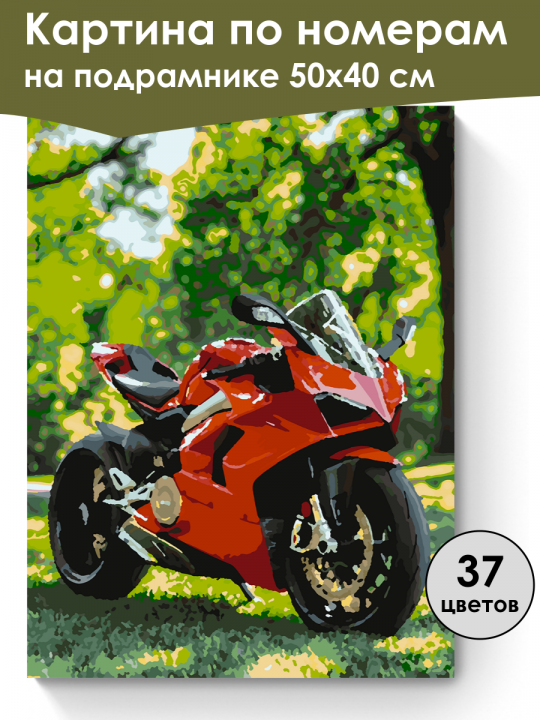 Картина по номерам
на подрамнике 50х40 см

37
цветов