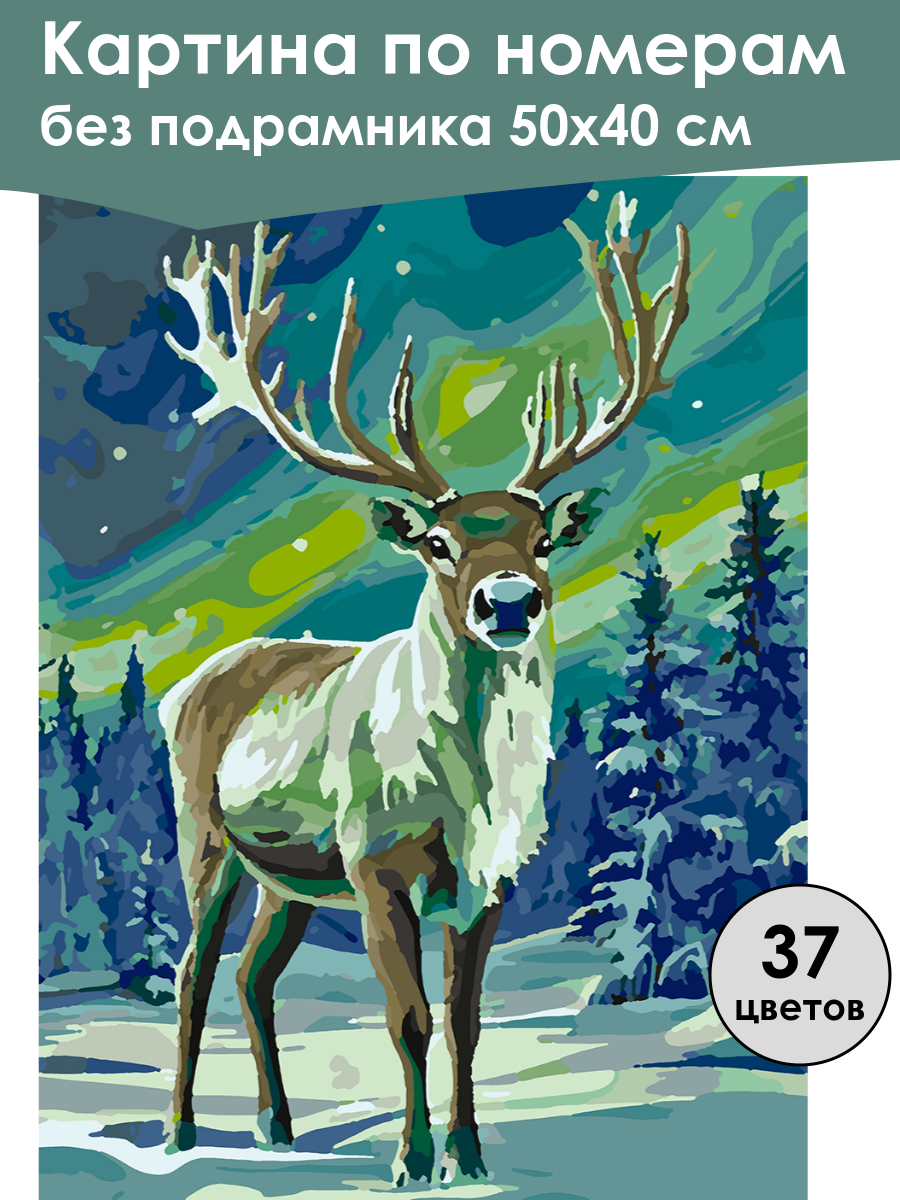 Картина по номерам
без подрамника 50х40 см

37
цветов