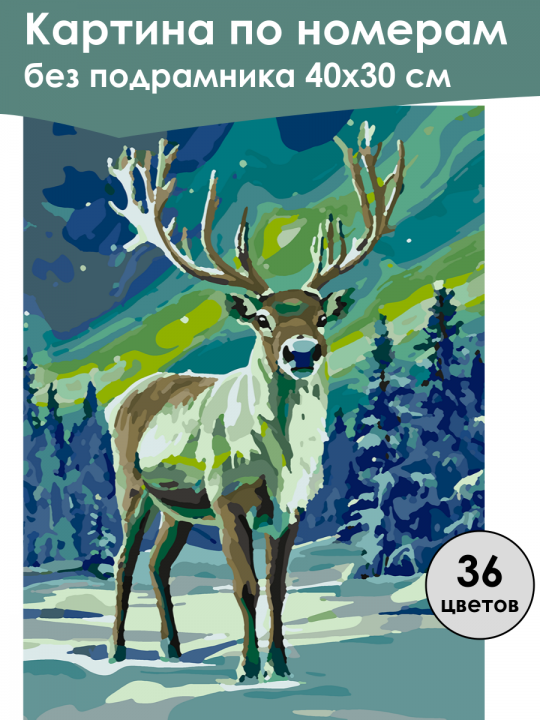 Картина по номерам
без подрамника 40х30 см

36
цветов